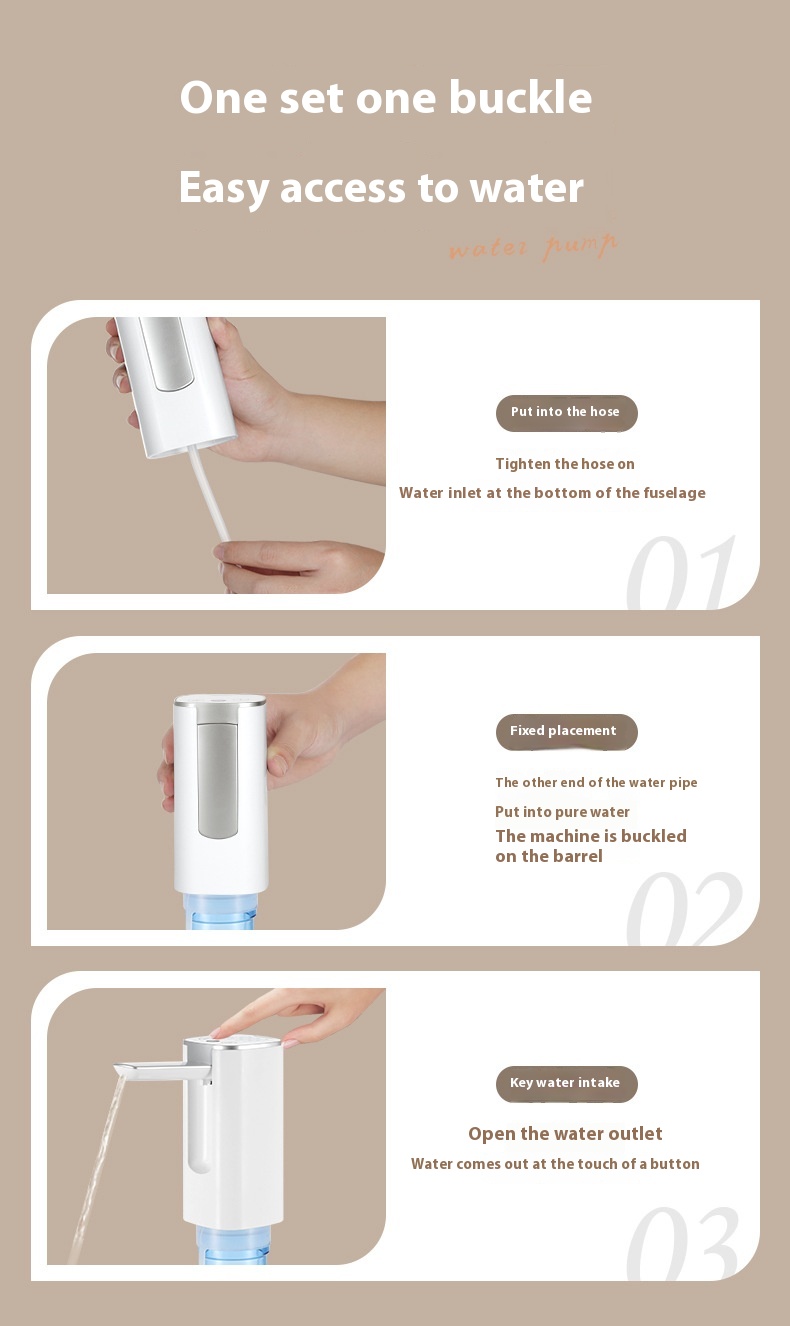 One set one buckle

Easy access to water

water pump

Put into the hose

Tighten the hose on

Water inlet at the bottom of the fuselage

01

Fixed placement

The other end of the water pipe

Put into pure water

The machine is buckled on the barrel

02

Key water intake

Open the water outlet

Water comes out at the touch of a button

03