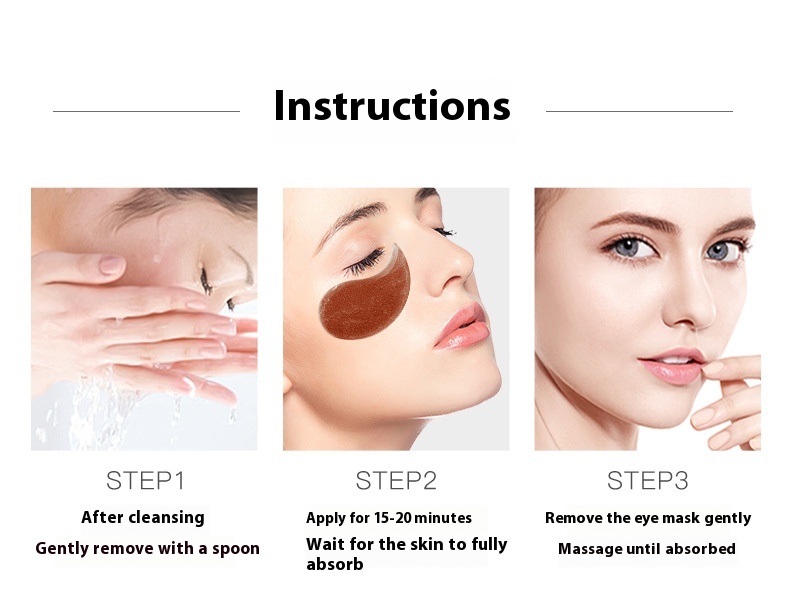 Instructions

STEP1

After cleansing

Gently remove with a spoon

STEP2

Apply for 15-20 minutes

Wait for the skin to fully absorb

STEP3

Remove the eye mask gently

Massage until absorbed