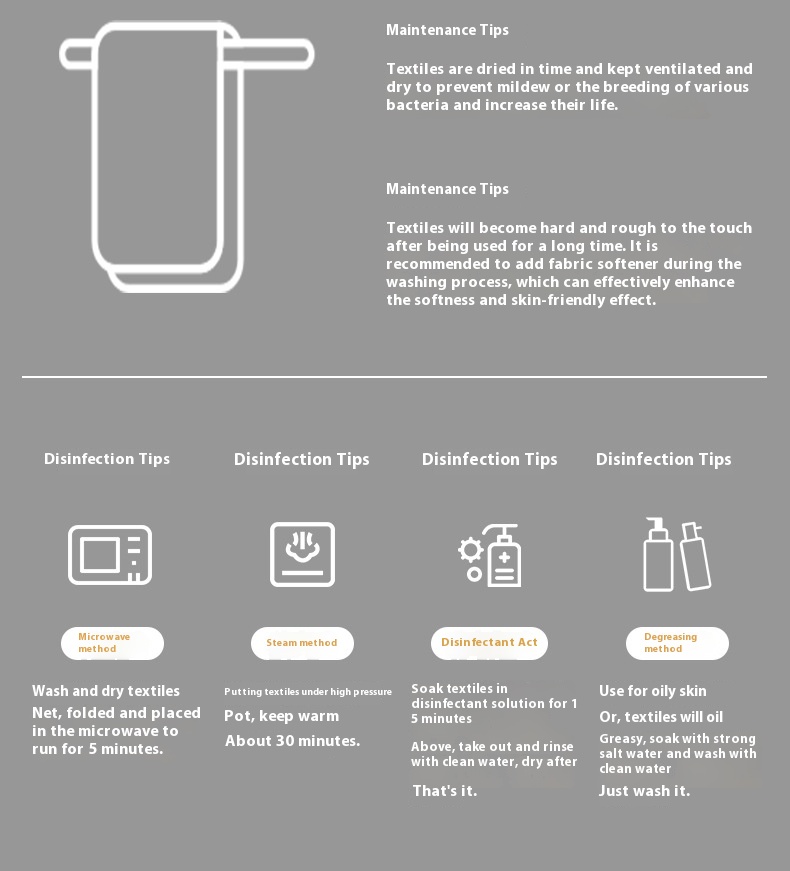 Maintenance Tips

Textiles are dried in time and kept ventilated and dry to prevent mildew or the breeding of various bacteria and increase their life.

Maintenance Tips

Textiles will become hard and rough to the touch after being used for a long time. It is recommended to add fabric softener during the washing process, which can effectively enhance the softness and skin-friendly effect.

Disinfection Tips

Microwave method

Wash and dry textiles

Net, folded and placed in the microwave to run for 5 minutes.

Disinfection Tips

Steam method

Putting textiles under high pressure

Pot, keep warm

About 30 minutes.

Disinfection Tips

Disinfectant Act

Soak textiles in disinfectant solution for 1 5 minutes

Above, take out and rinse with clean water, dry after

That's it.

Disinfection Tips

Degreasing method

Use for oily skin

Or, textiles will oil

Greasy, soak with strong salt water and wash with clean water

Just wash it.