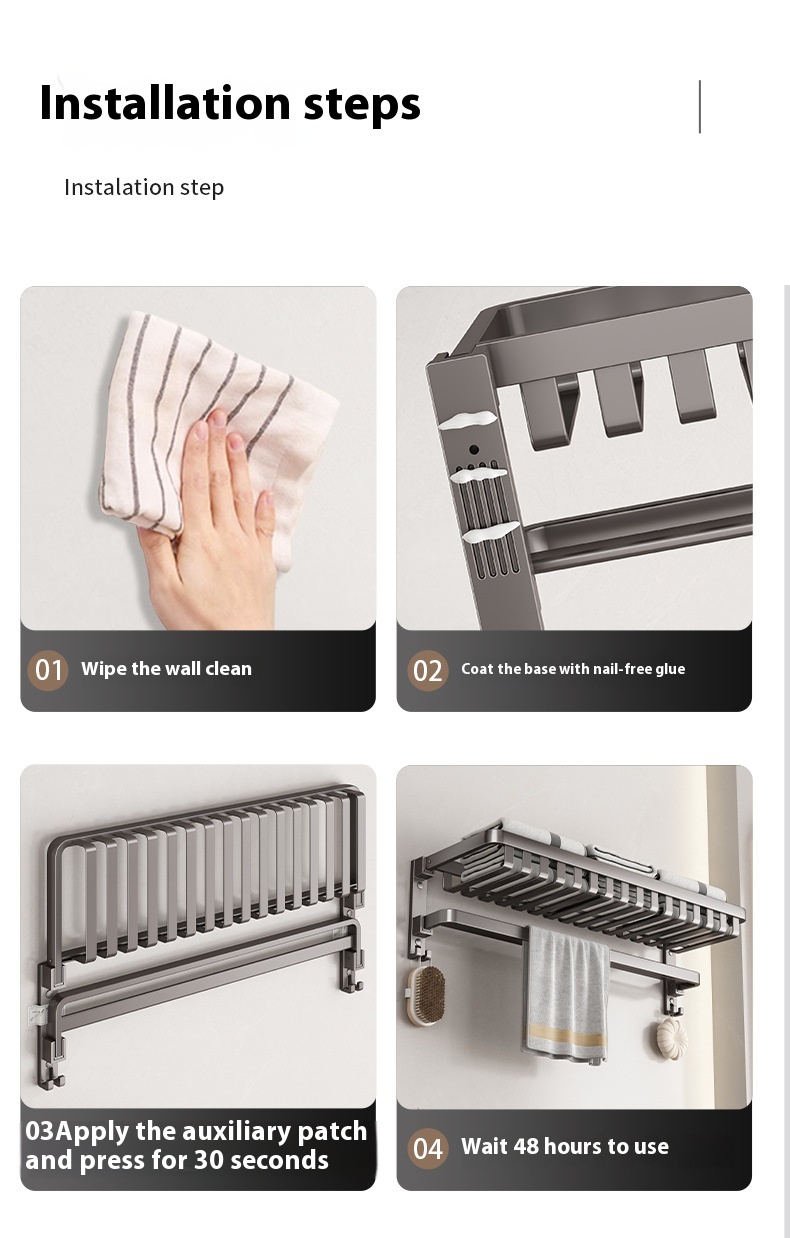 Installation steps

Instalation step

01 Wipe the wall clean

02 Coat the base with nail-free glue

03Apply the auxiliary patch and press for 30 seconds

04 Wait 48 hours to use