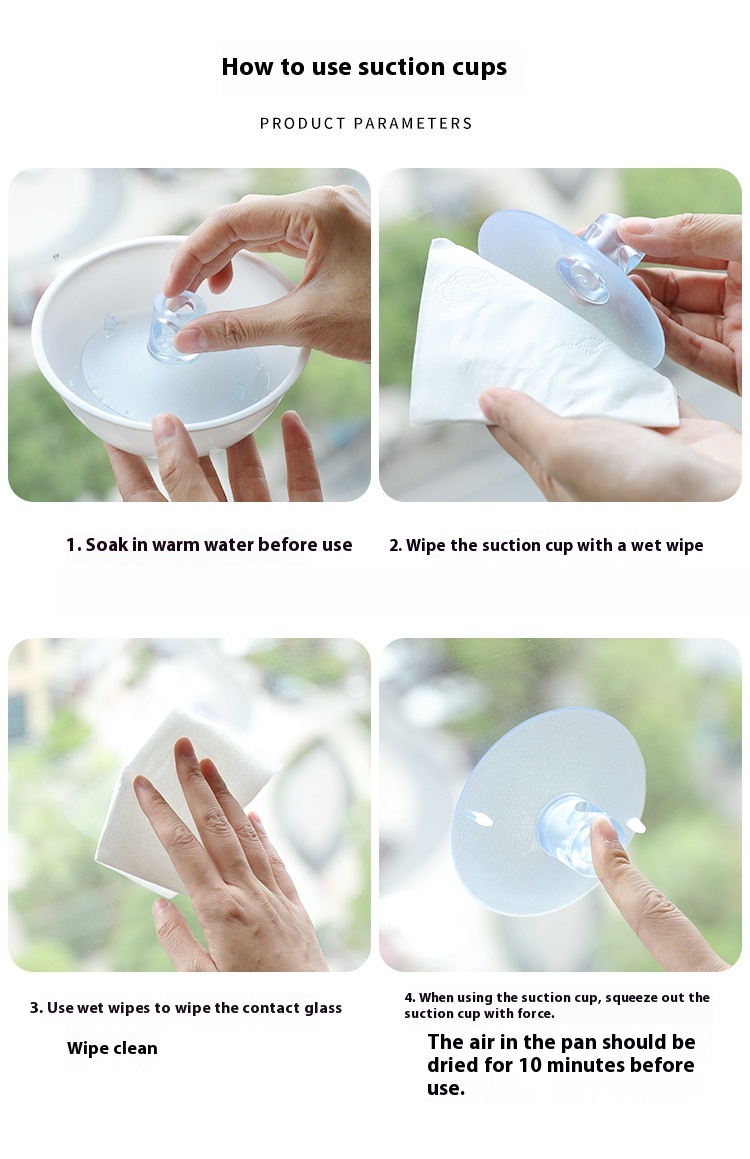 How to use suction cups

PRODUCT PARAMETERS

1. Soak in warm water before use

2. Wipe the suction cup with a wet wipe

3. Use wet wipes to wipe the contact glass

Wipe clean

4. When using the suction cup, squeeze out the suction cup with force.

The air in the pan should be dried for 10 minutes before use.