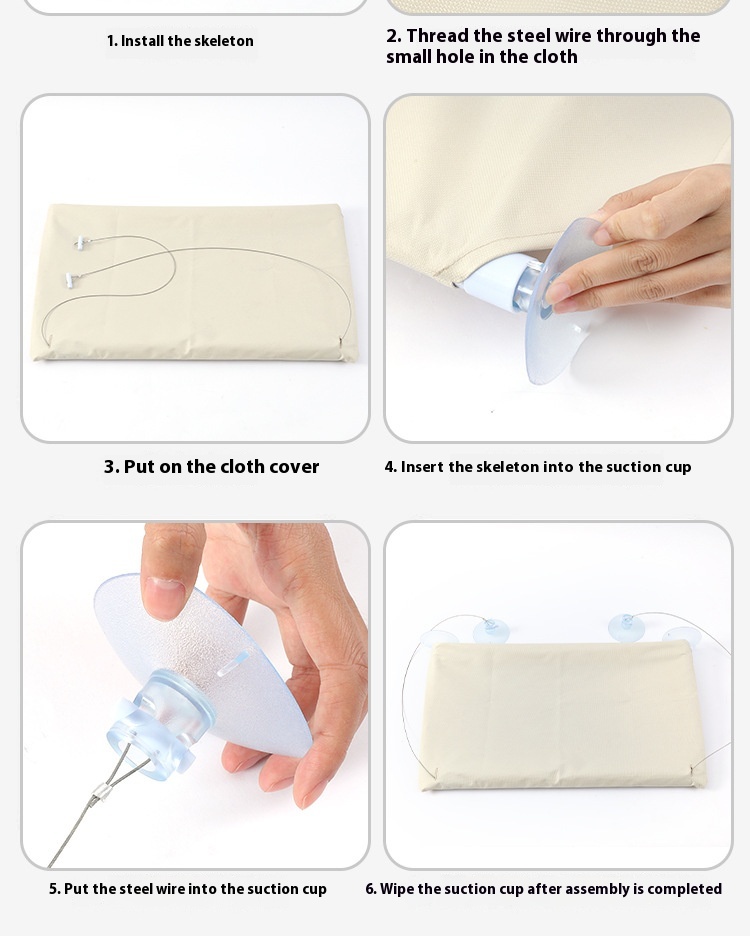 1. Install the skeleton

2. Thread the steel wire through the small hole in the cloth

3. Put on the cloth cover

4. Insert the skeleton into the suction cup

5. Put the steel wire into the suction cup

6. Wipe the suction cup after assembly is completed