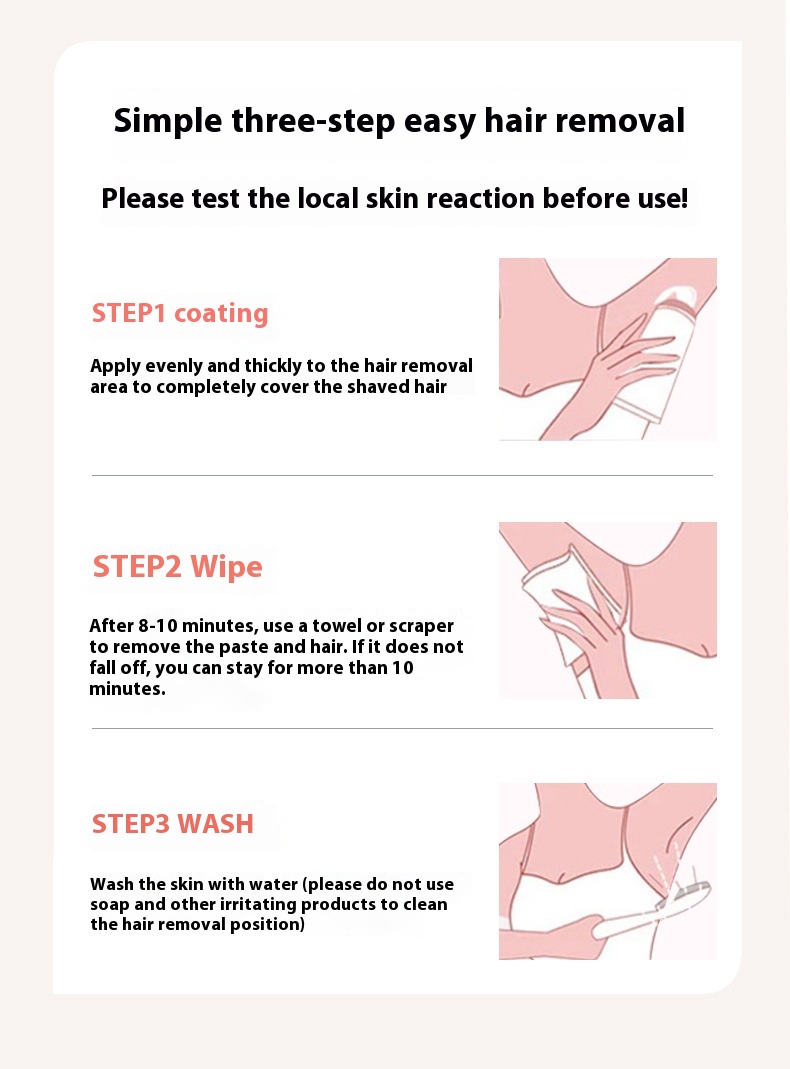 Simple three-step easy hair removal

Please test the local skin reaction before use!

STEP1 coating

Apply evenly and thickly to the hair removal area to completely cover the shaved hair

STEP2 Wipe

After 8-10 minutes, use a towel or scraper to remove the paste and hair. If it does not fall off, you can stay for more than 10 minutes.

STEP3 WASH

Wash the skin with water (please do not use soap and other irritating products to clean the hair removal position)