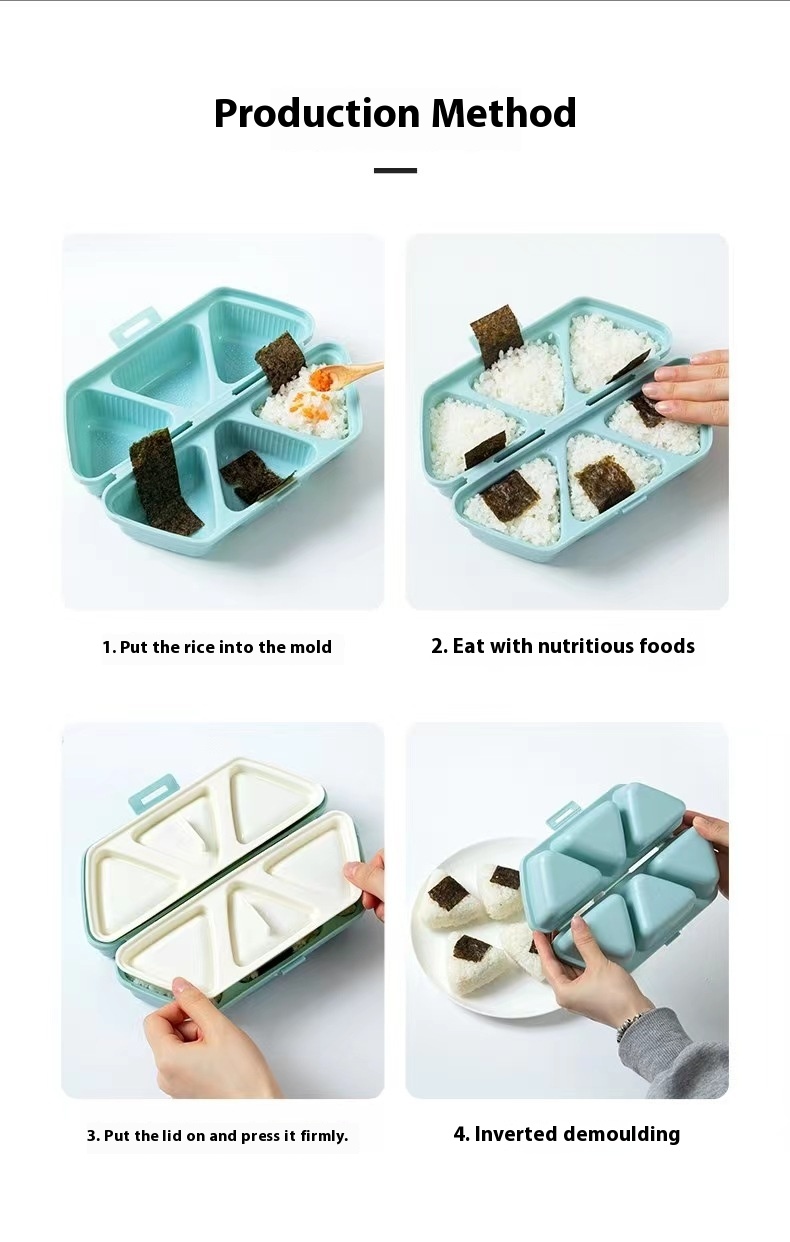 Production Method

1. Put the rice into the mold

2. Eat with nutritious foods

3. Put the lid on and press it firmly.

4. Inverted demoulding