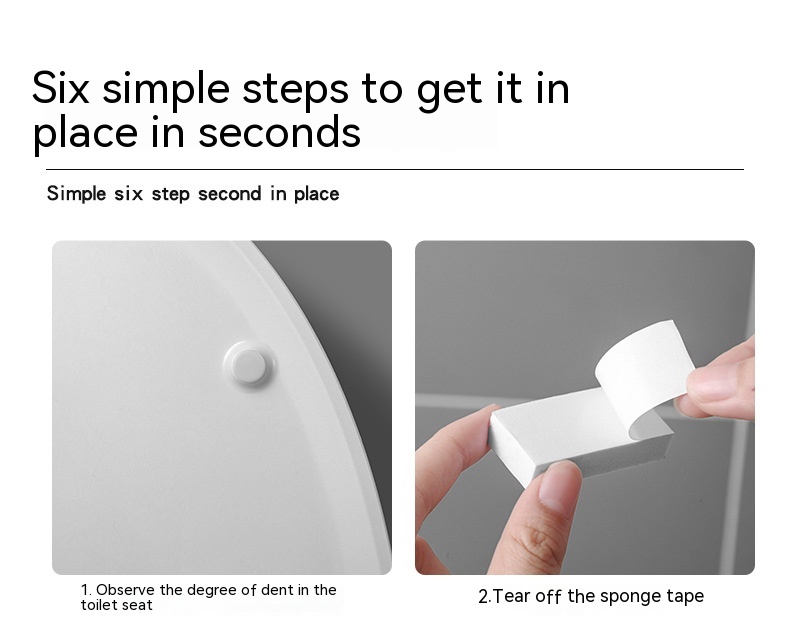 Six simple steps to get it in place in seconds

Simple six step second in place

1. Observe the degree of dent in the toilet seat

2.Tear off the sponge tape