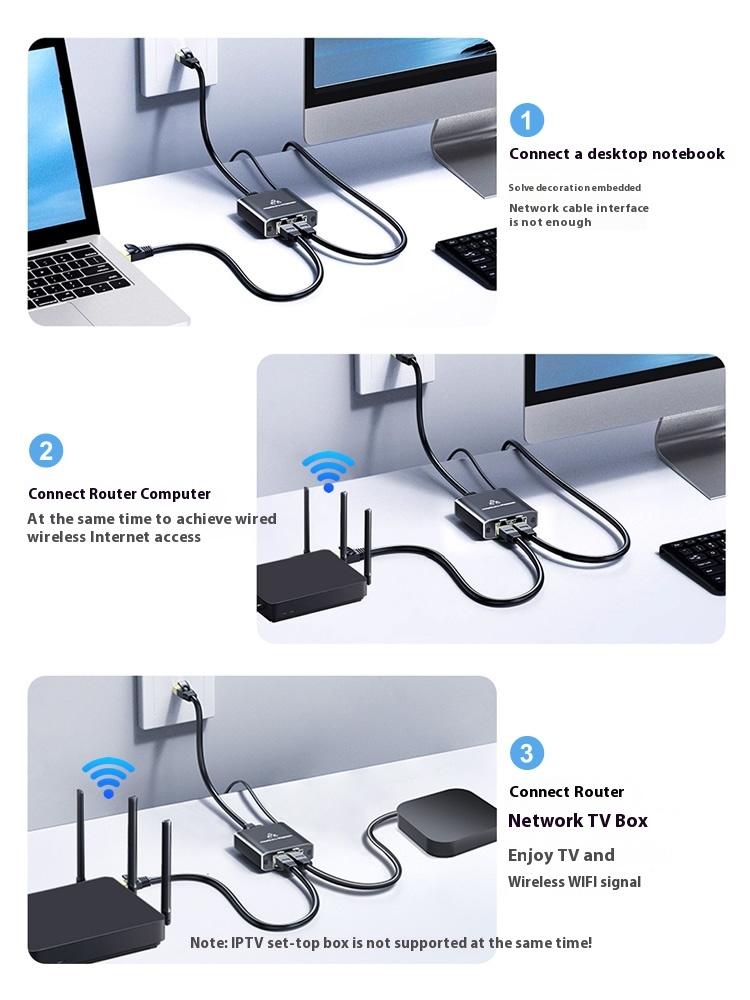 1

Connect a desktop notebook

Solve decoration embedded

Network cable interface is not enough

2

Connect Router Computer

At the same time to achieve wired wireless Internet access

3

Connect Router

Network TV Box

Enjoy TV and

Wireless WIFI signal

Note: IPTV set-top box is not supported at the same time!