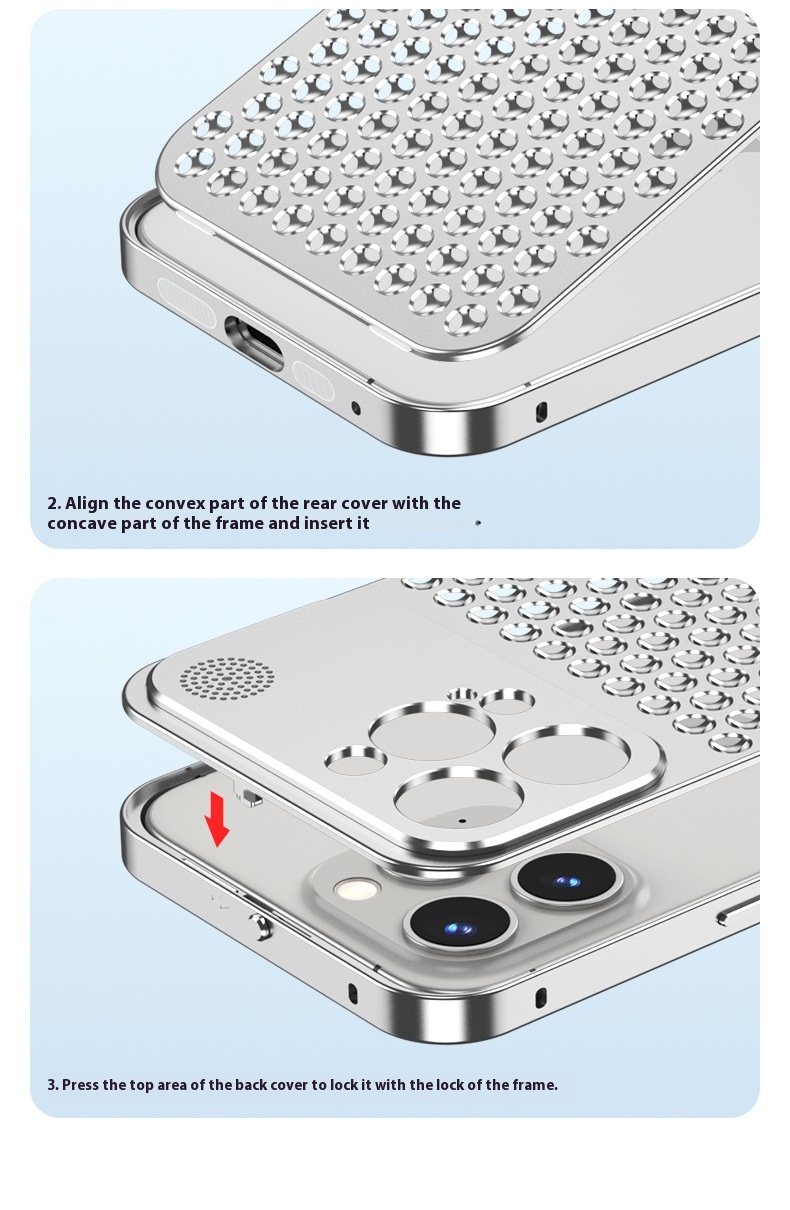 2. Align the convex part of the rear cover with the concave part of the frame and insert it

3. Press the top area of the back cover to lock it with the lock of the frame.