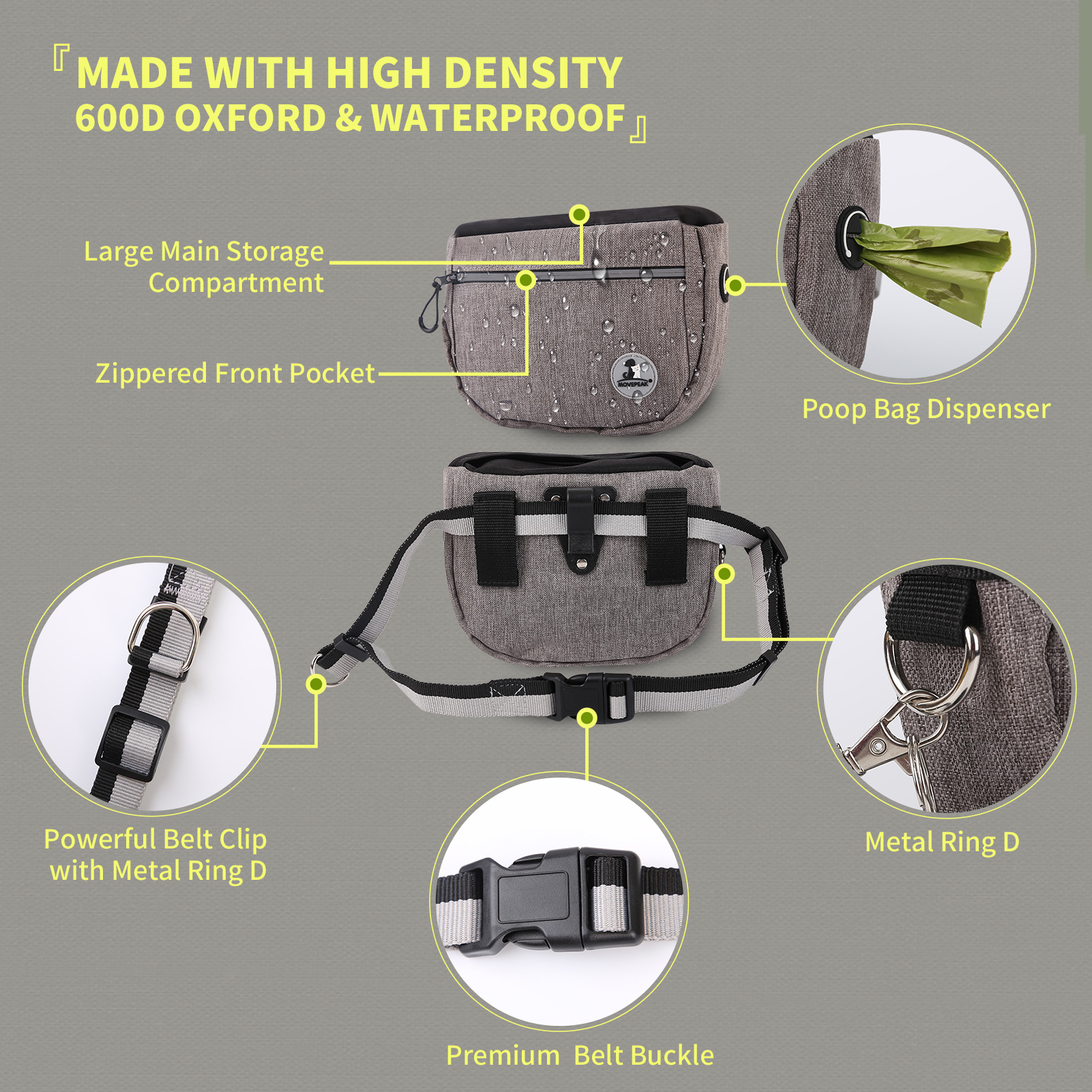 『MADE WITH HIGH DENSITY
600D OXFORD & WATERPROOF』

Large Main Storage Compartment

Zippered Front Pocket

MOVEPEAK

Poop Bag Dispenser

Powerful Belt Clip with Metal Ring D

Metal Ring D

Premium Belt Buckle