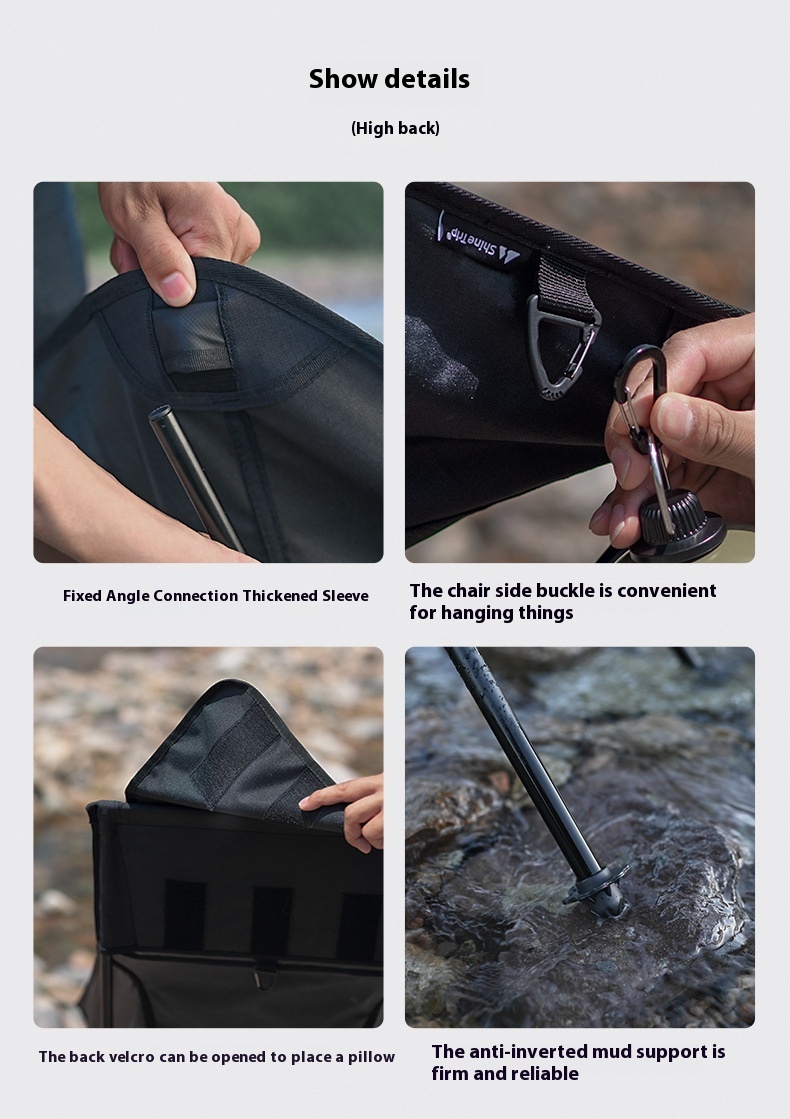 Show details

(High back)

ShineTrip

Fixed Angle Connection Thickened Sleeve

The chair side buckle is convenient for hanging things

The back velcro can be opened to place a pillow

The anti-inverted mud support is firm and reliable