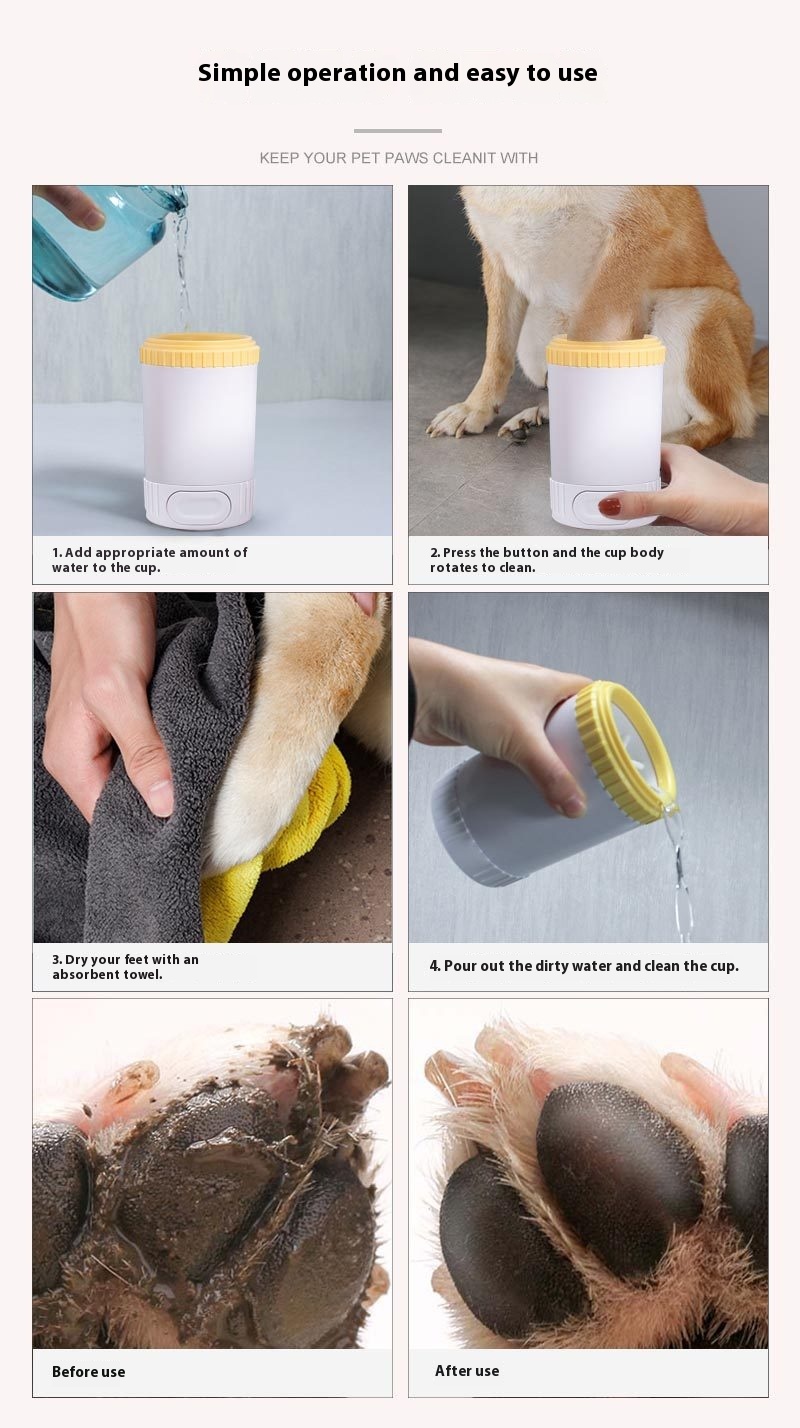 Simple operation and easy to use

KEEP YOUR PET PAWS CLEANIT WITH

1. Add appropriate amount of water to the cup.

2. Press the button and the cup body rotates to clean.

3. Dry your feet with an absorbent towel.

4. Pour out the dirty water and clean the cup.

Before use

After use