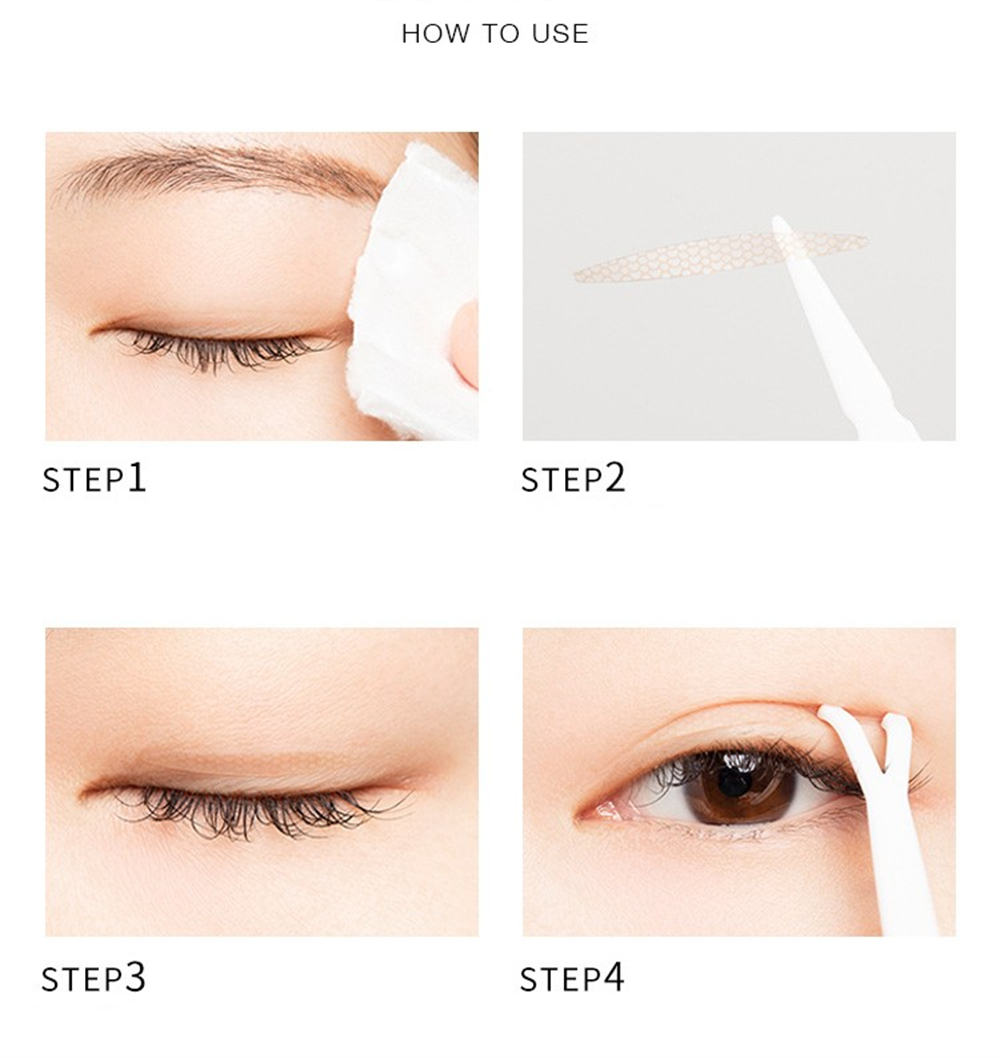 HOW TO USE

STEP1

STEP2

STEP3

STEP4