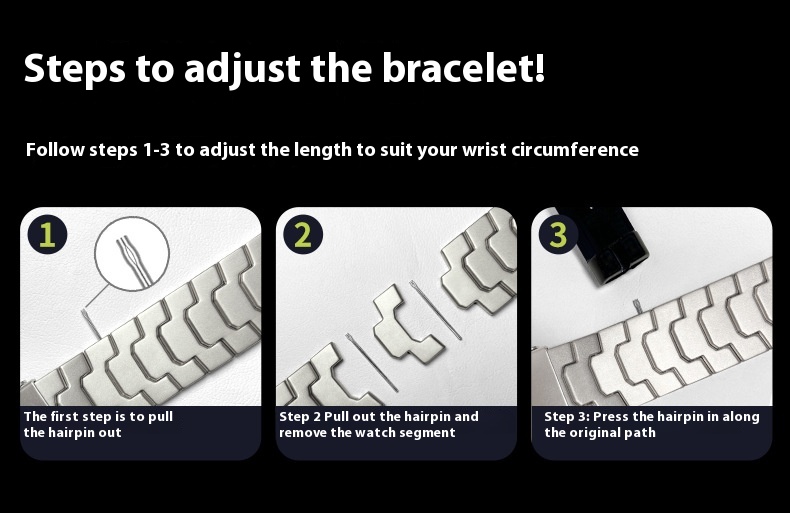 Steps to adjust the bracelet!

Follow steps 1-3 to adjust the length to suit your wrist circumference

1

The first step is to pull the hairpin out

2

Step 2 Pull out the hairpin and remove the watch segment

3

Step 3: Press the hairpin in along the original path