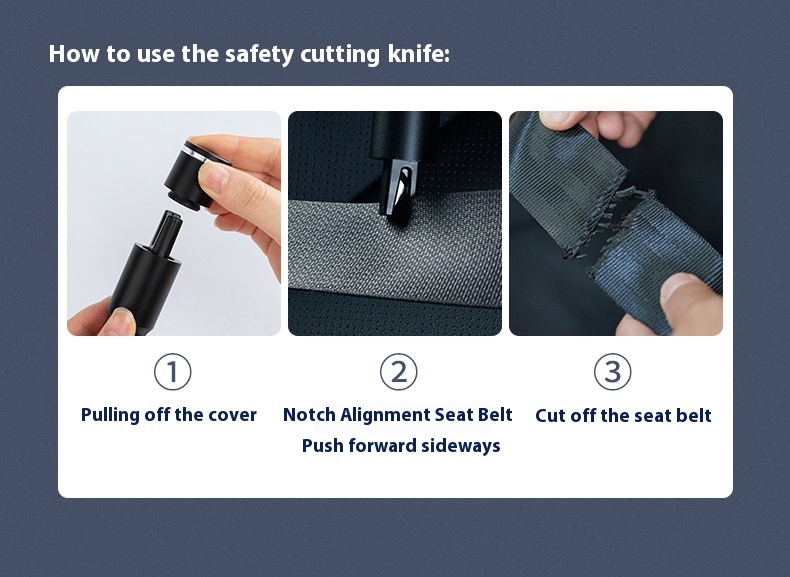 How to use the safety cutting knife:

①
Pulling off the cover

②
Notch Alignment Seat Belt
Push forward sideways

③
Cut off the seat belt