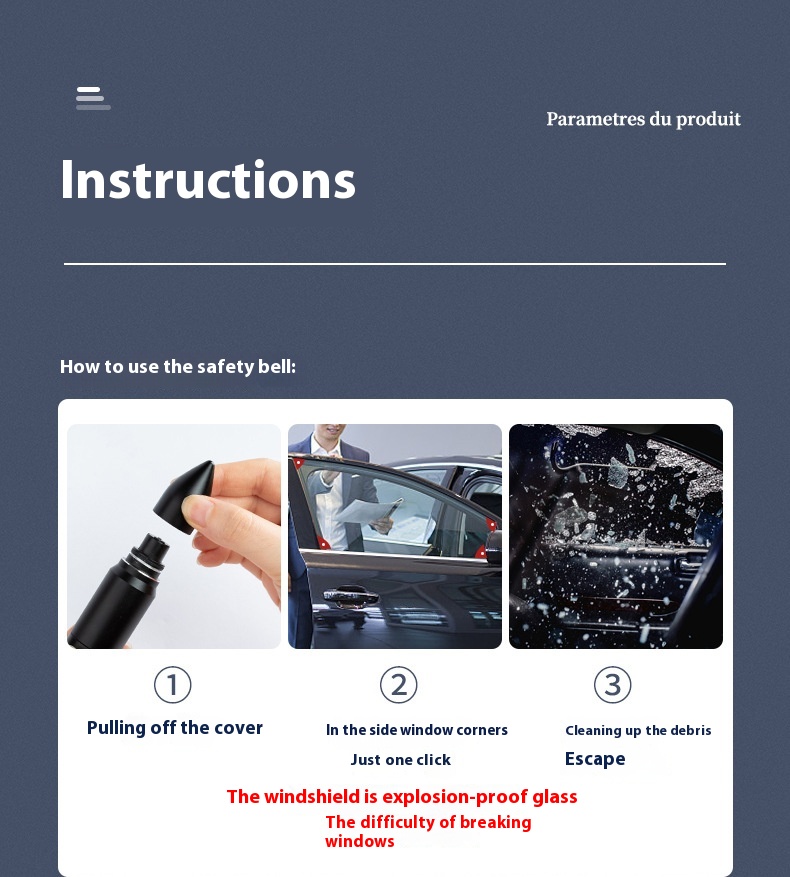 Parametres du produit

Instructions

How to use the safety bell:

①
Pulling off the cover

②
In the side window corners
Just one click

③
Cleaning up the debris
Escape

The windshield is explosion-proof glass
The difficulty of breaking windows