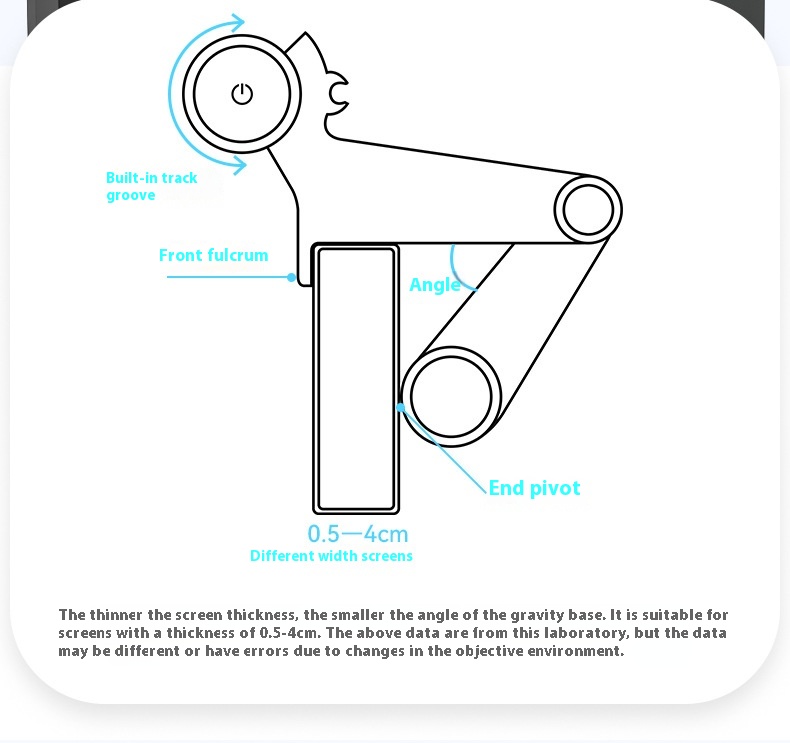 Built-in track groove

Front fulcrum

Angle

End pivot

0.5—4cm
Different width screens

The thinner the screen thickness, the smaller the angle of the gravity base. It is suitable for screens with a thickness of 0.5-4cm. The above data are from this laboratory, but the data may be different or have errors due to changes in the objective environment.