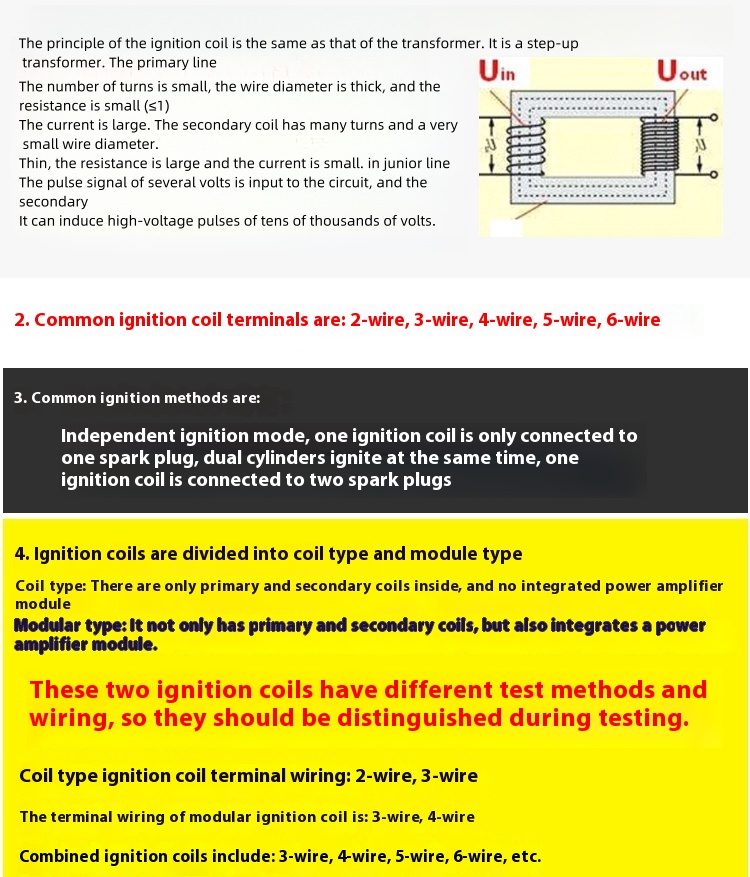 The principle of the ignition coil is the same as that of the transformer. It is a step-up transformer. The primary line
The number of turns is small, the wire diameter is thick, and the resistance is small (≤1)
The current is large. The secondary coil has many turns and a very small wire diameter.
Thin, the resistance is large and the current is small. in junior line
The pulse signal of several volts is input to the circuit, and the secondary
It can induce high-voltage pulses of tens of thousands of volts.

Uin
Uout

2. Common ignition coil terminals are: 2-wire, 3-wire, 4-wire, 5-wire, 6-wire

3. Common ignition methods are:

Independent ignition mode, one ignition coil is only connected to one spark plug, dual cylinders ignite at the same time, one ignition coil is connected to two spark plugs

4. Ignition coils are divided into coil type and module type

Coil type: There are only primary and secondary coils inside, and no integrated power amplifier module

Modular type: It not only has primary and secondary coils, but also integrates a power amplifier module.

These two ignition coils have different test methods and wiring, so they should be distinguished during testing.

Coil type ignition coil terminal wiring: 2-wire, 3-wire

The terminal wiring of modular ignition coil is: 3-wire, 4-wire

Combined ignition coils include: 3-wire, 4-wire, 5-wire, 6-wire, etc.