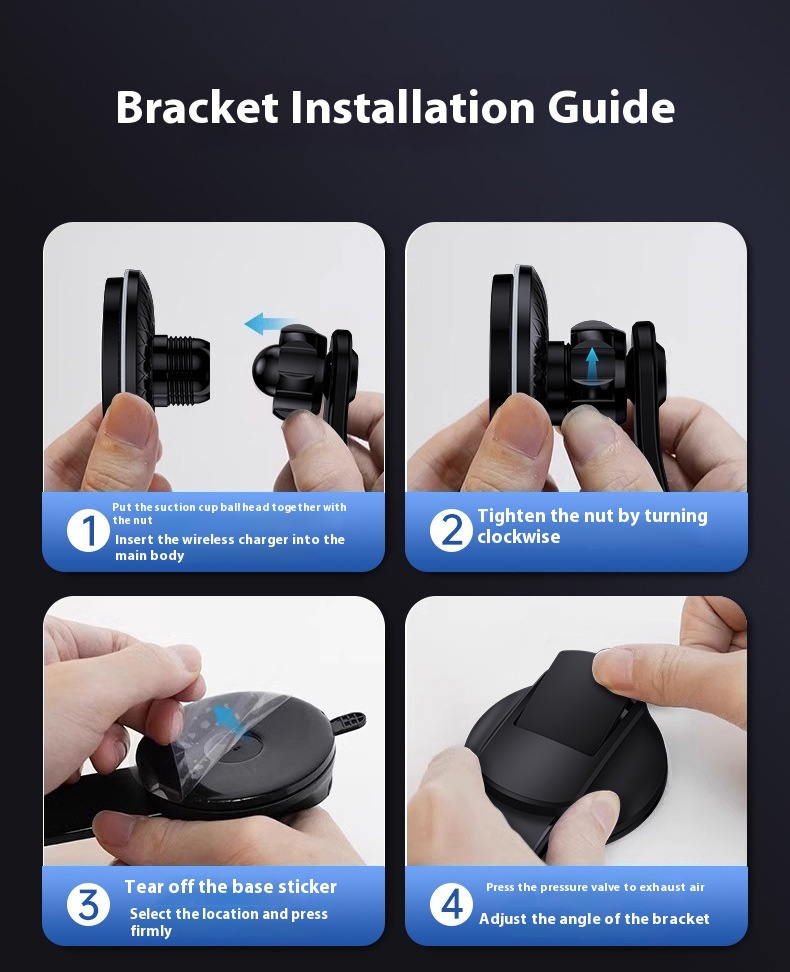 Bracket Installation Guide

1 Put the suction cup ball head together with the nut
Insert the wireless charger into the main body

2 Tighten the nut by turning clockwise

3 Tear off the base sticker
Select the location and press firmly

4 Press the pressure valve to exhaust air
Adjust the angle of the bracket