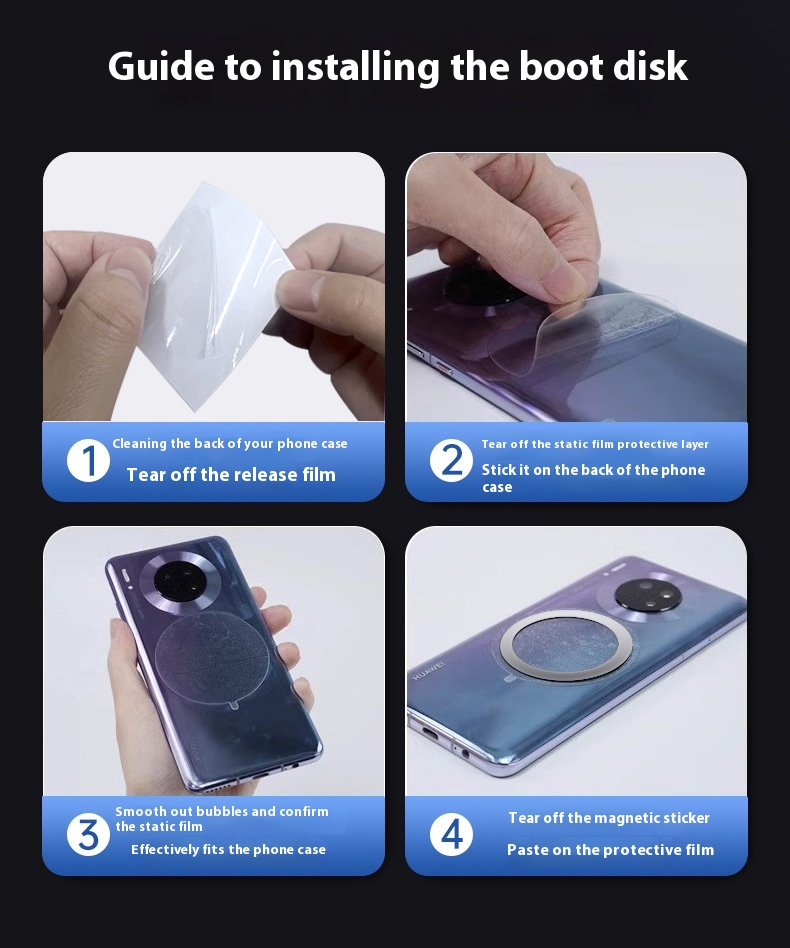 Guide to installing the boot disk

1
Cleaning the back of your phone case
Tear off the release film

2
Tear off the static film protective layer
Stick it on the back of the phone case

3
Smooth out bubbles and confirm the static film
Effectively fits the phone case

HUAWEI

4
Tear off the magnetic sticker
Paste on the protective film