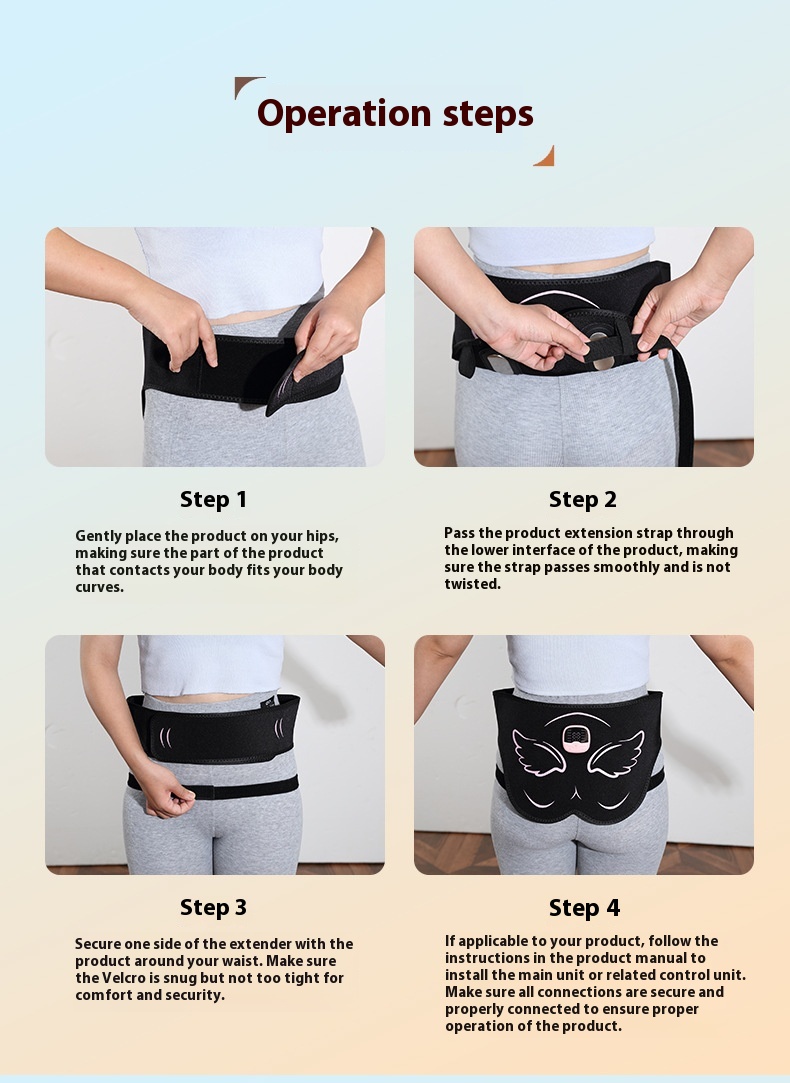 Operation steps

Step 1

Gently place the product on your hips, making sure the part of the product that contacts your body fits your body curves.

Step 2

Pass the product extension strap through the lower interface of the product, making sure the strap passes smoothly and is not twisted.

Step 3

Secure one side of the extender with the product around your waist. Make sure the Velcro is snug but not too tight for comfort and security.

Step 4

If applicable to your product, follow the instructions in the product manual to install the main unit or related control unit. Make sure all connections are secure and properly connected to ensure proper operation of the product.