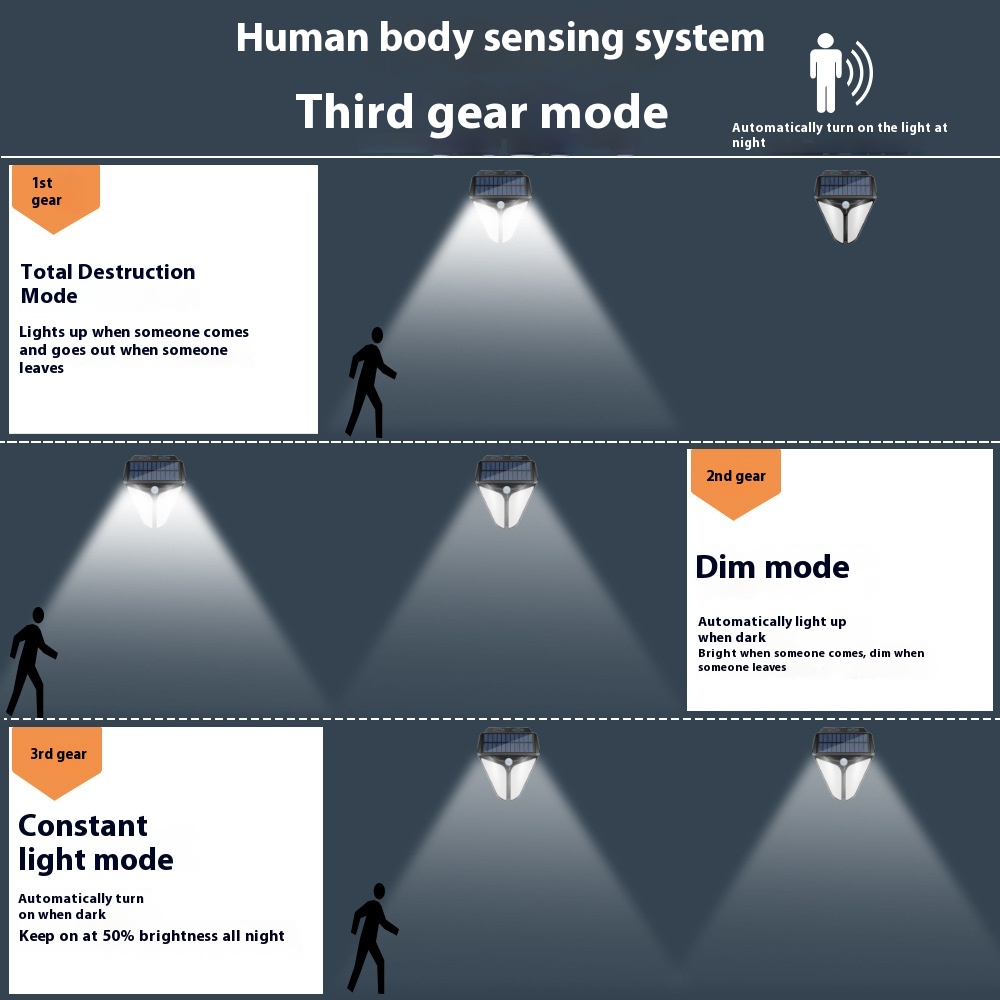 Human body sensing system

Third gear mode

Automatically turn on the light at night

1st gear

Total Destruction Mode

Lights up when someone comes and goes out when someone leaves

2nd gear

Dim mode

Automatically light up when dark
Bright when someone comes, dim when someone leaves

3rd gear

Constant light mode

Automatically turn on when dark
Keep on at 50% brightness all night