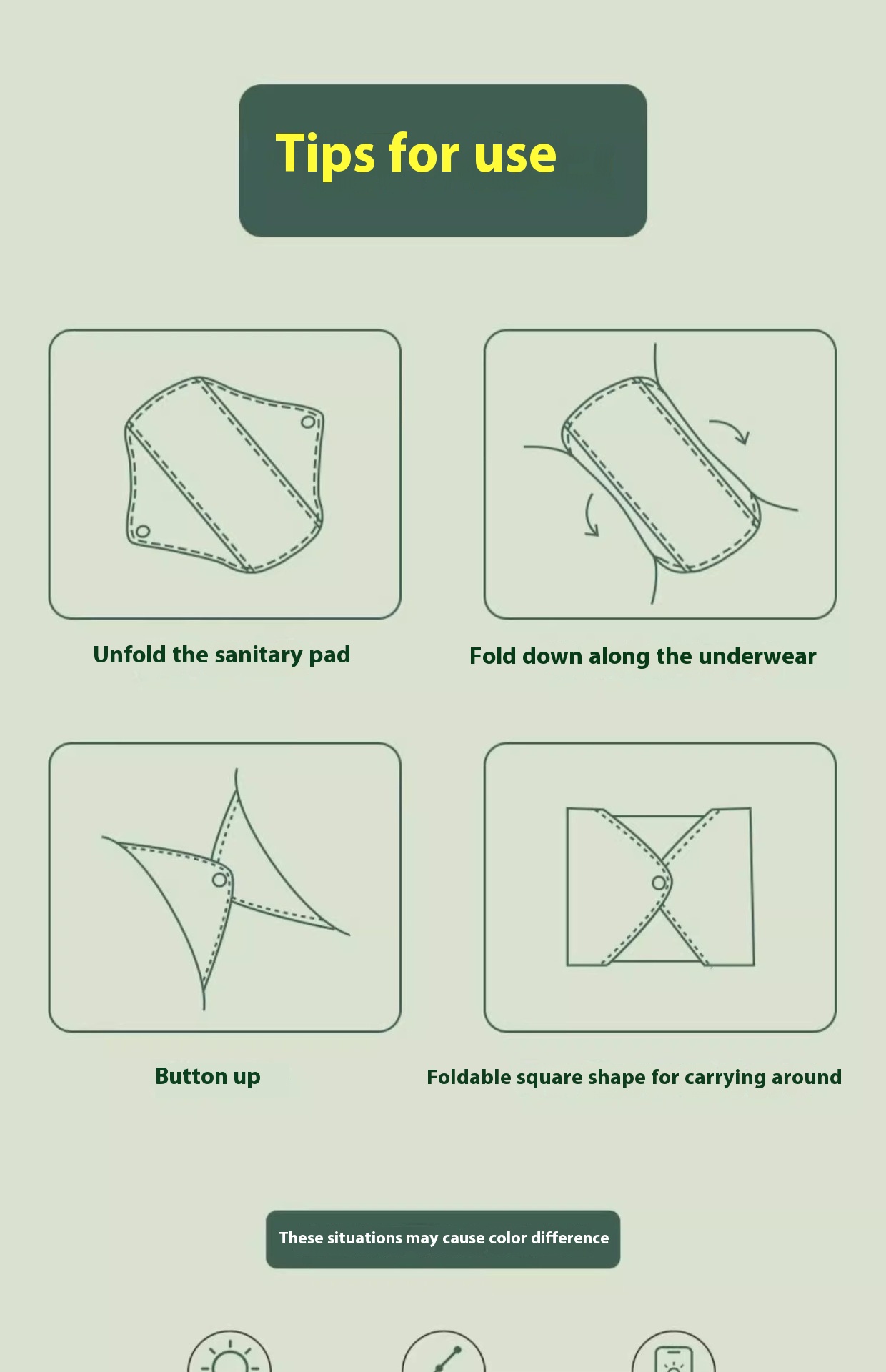 Tips for use

Unfold the sanitary pad

Fold down along the underwear

Button up

Foldable square shape for carrying around

These situations may cause color difference