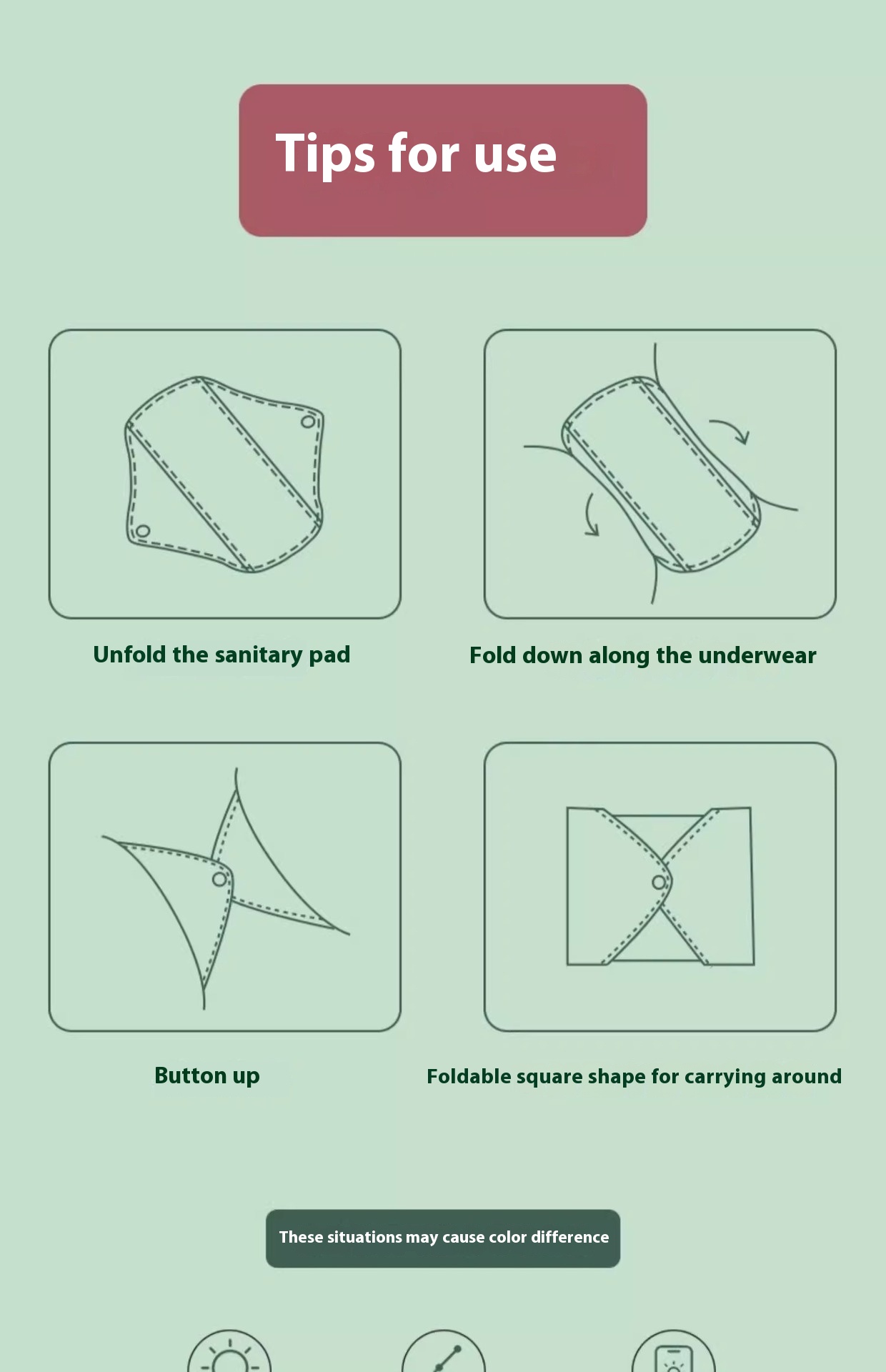 Tips for use

Unfold the sanitary pad

Fold down along the underwear

Button up

Foldable square shape for carrying around

These situations may cause color difference