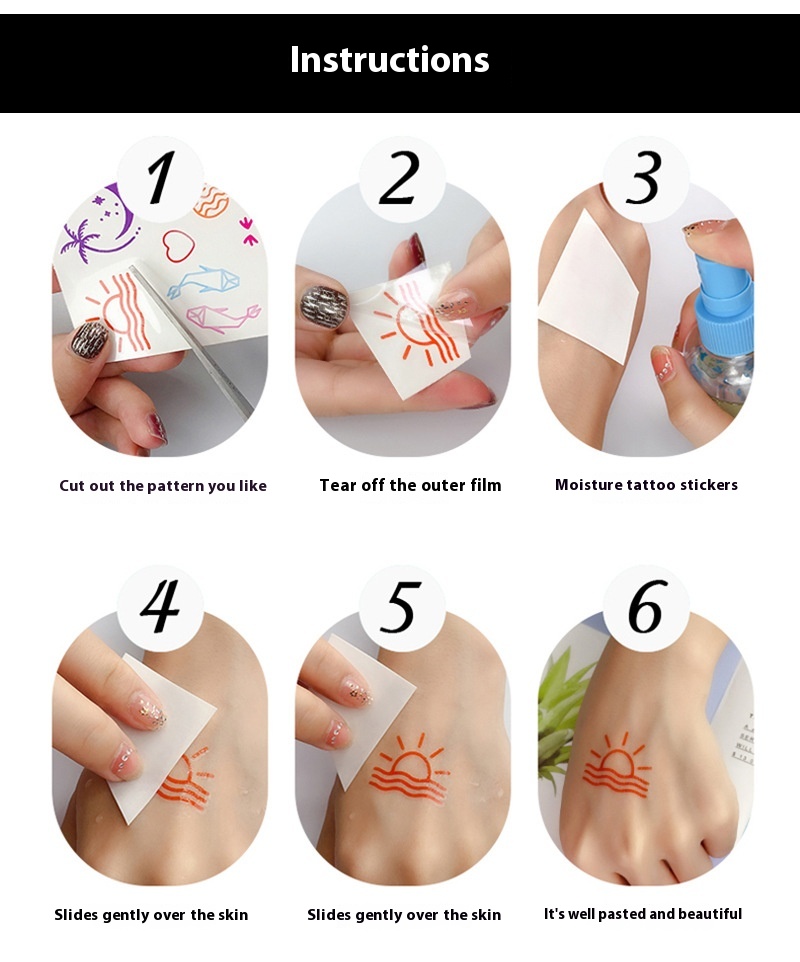 Instructions

1
Cut out the pattern you like

2
Tear off the outer film

3
Moisture tattoo stickers

4
Slides gently over the skin

5
Slides gently over the skin

6
It's well pasted and beautiful