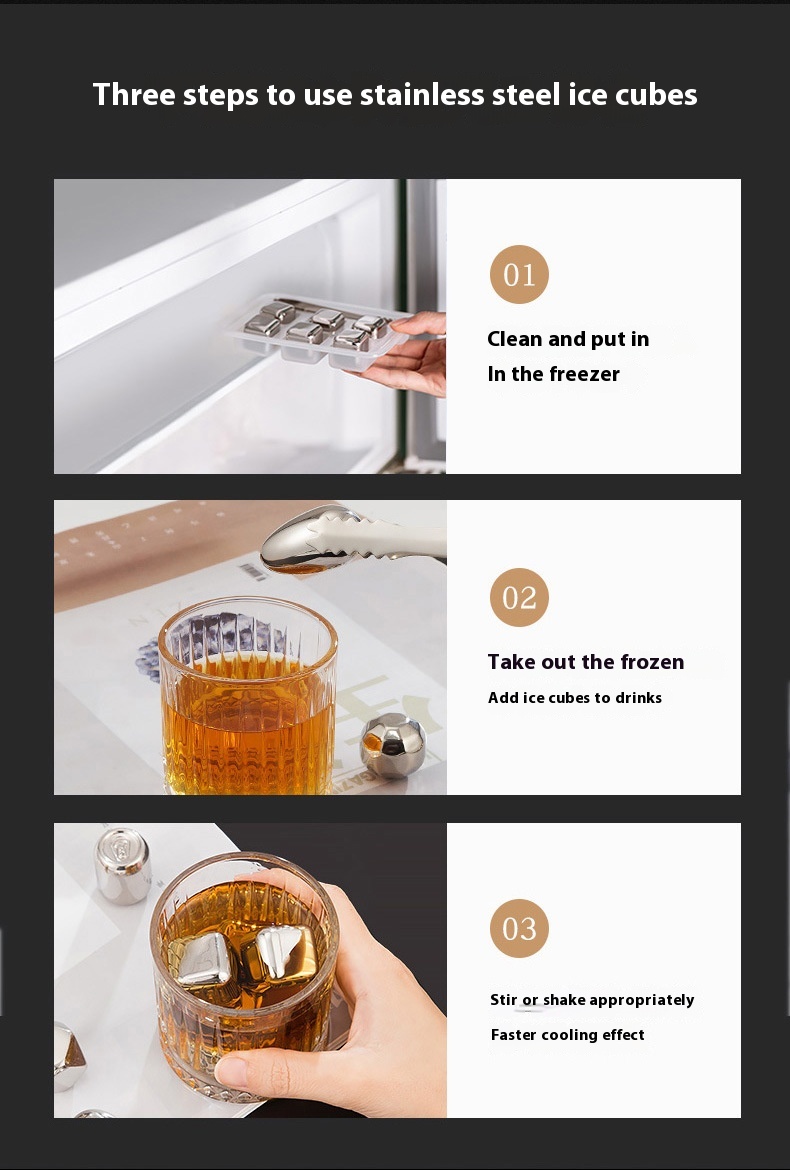 Three steps to use stainless steel ice cubes

01

Clean and put in
In the freezer

02

Take out the frozen
Add ice cubes to drinks

03

Stir or shake appropriately
Faster cooling effect