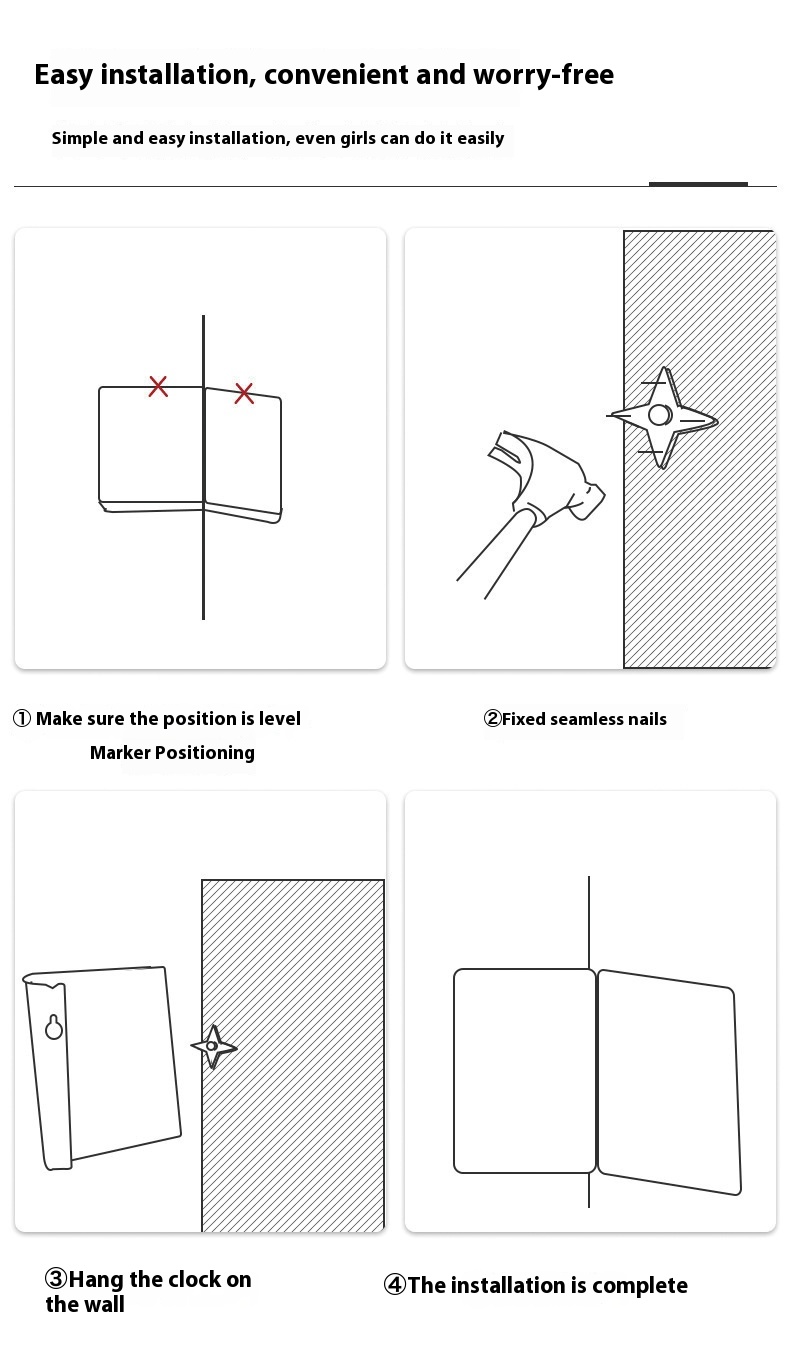 Easy installation, convenient and worry-free

Simple and easy installation, even girls can do it easily

① Make sure the position is level
Marker Positioning

②Fixed seamless nails

③Hang the clock on the wall

④The installation is complete