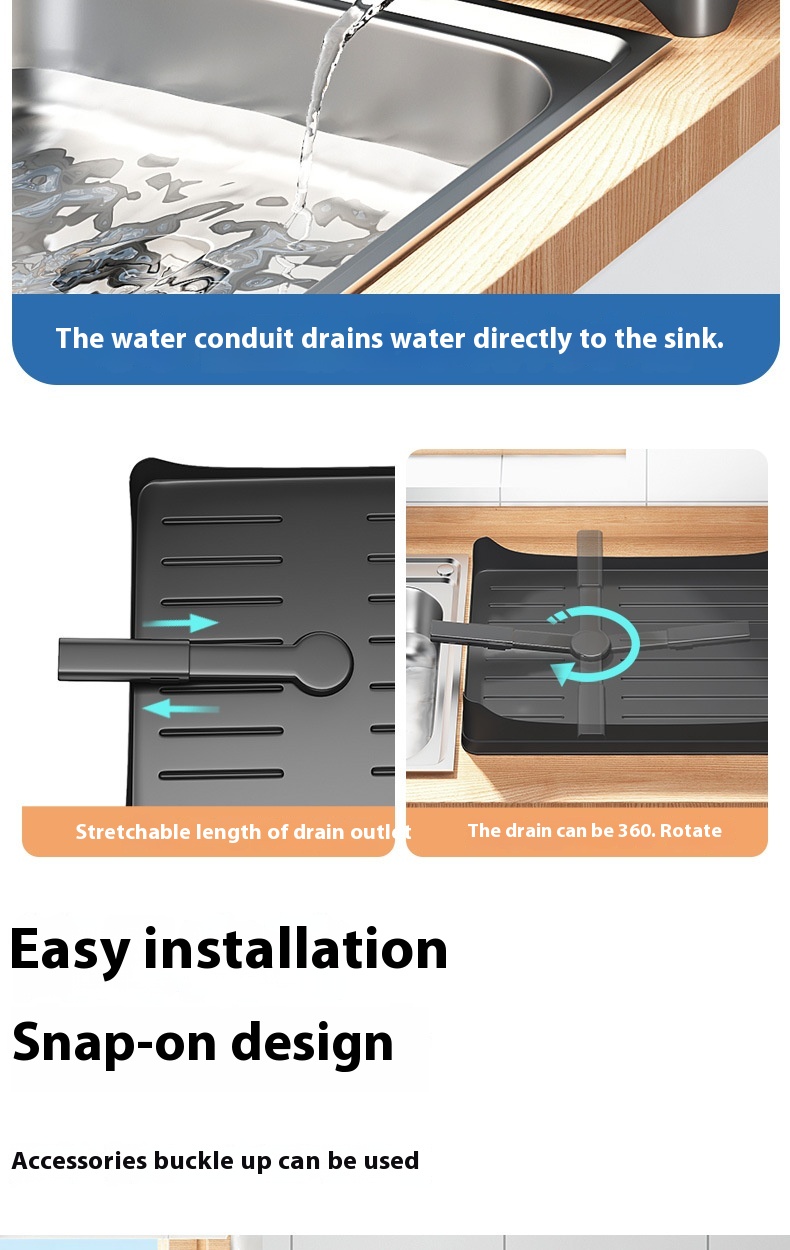 The water conduit drains water directly to the sink.

Stretchable length of drain outlet

The drain can be 360. Rotate

Easy installation

Snap-on design

Accessories buckle up can be used