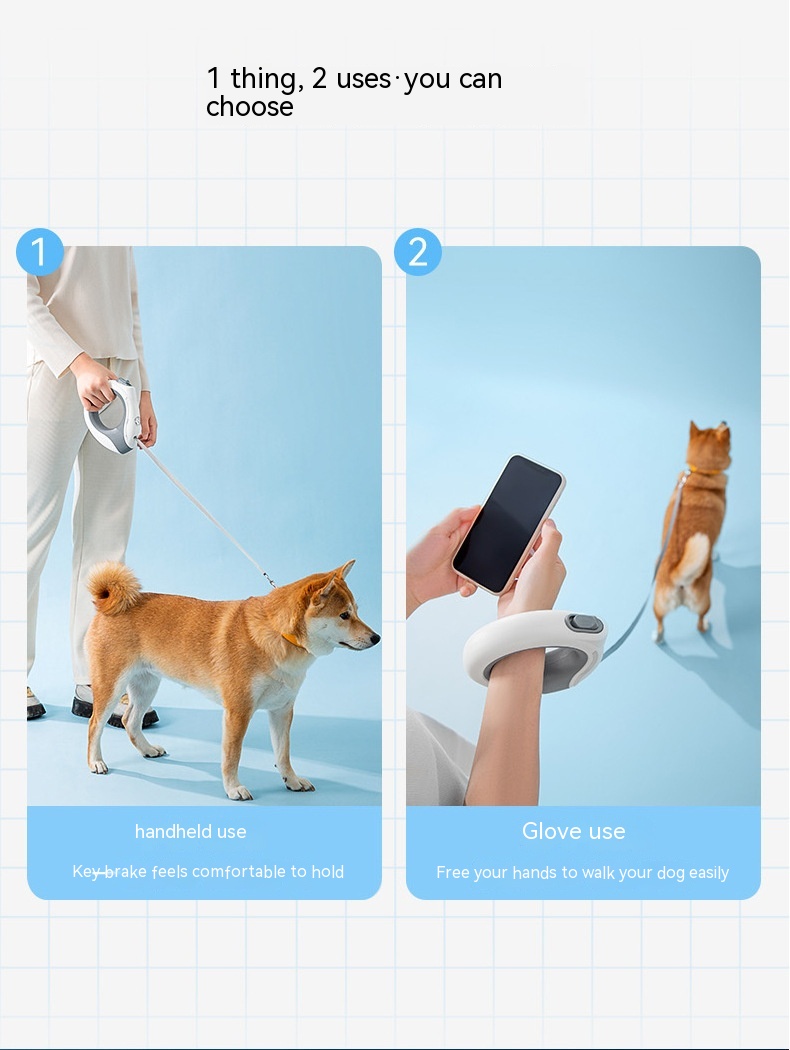 1 thing, 2 uses·you can choose

1

handheld use

Key brake feels comfortable to hold

2

Glove use

Free your hands to walk your dog easily