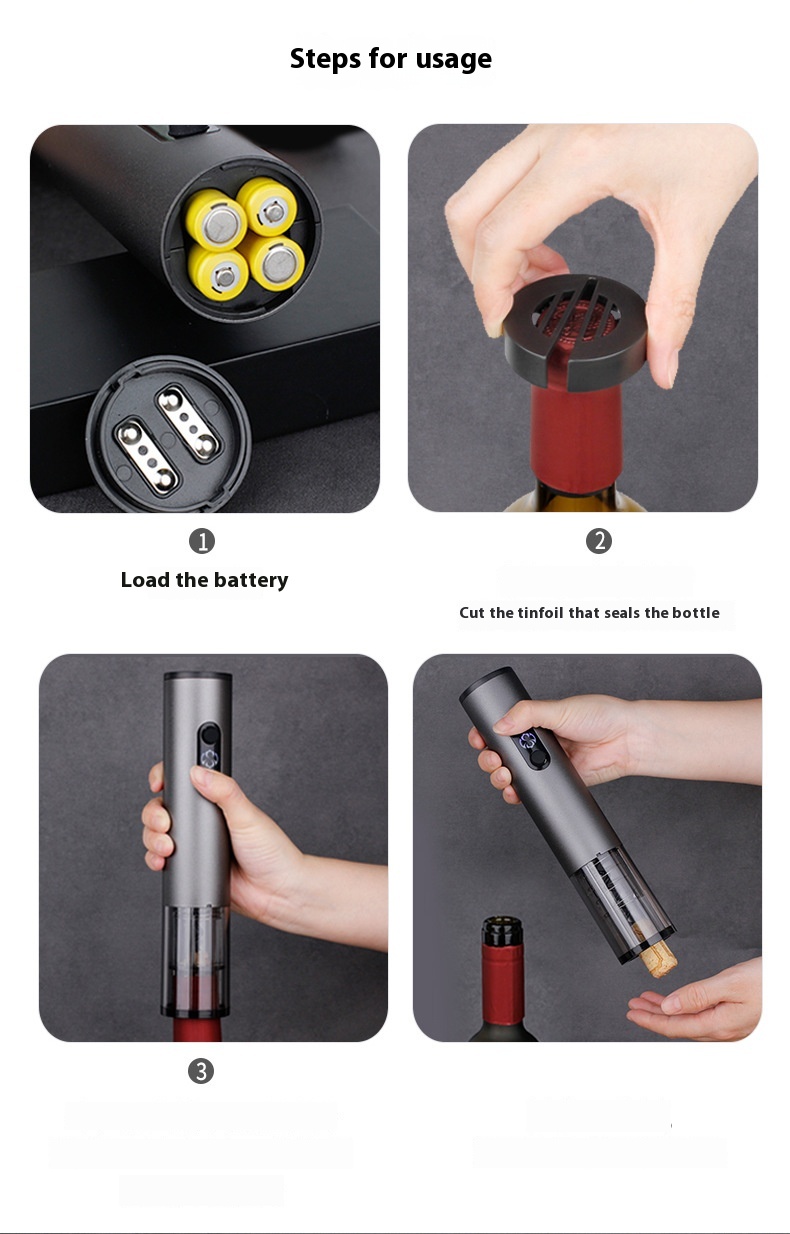 Steps for usage

1

Load the battery

2

Cut the tinfoil that seals the bottle

3