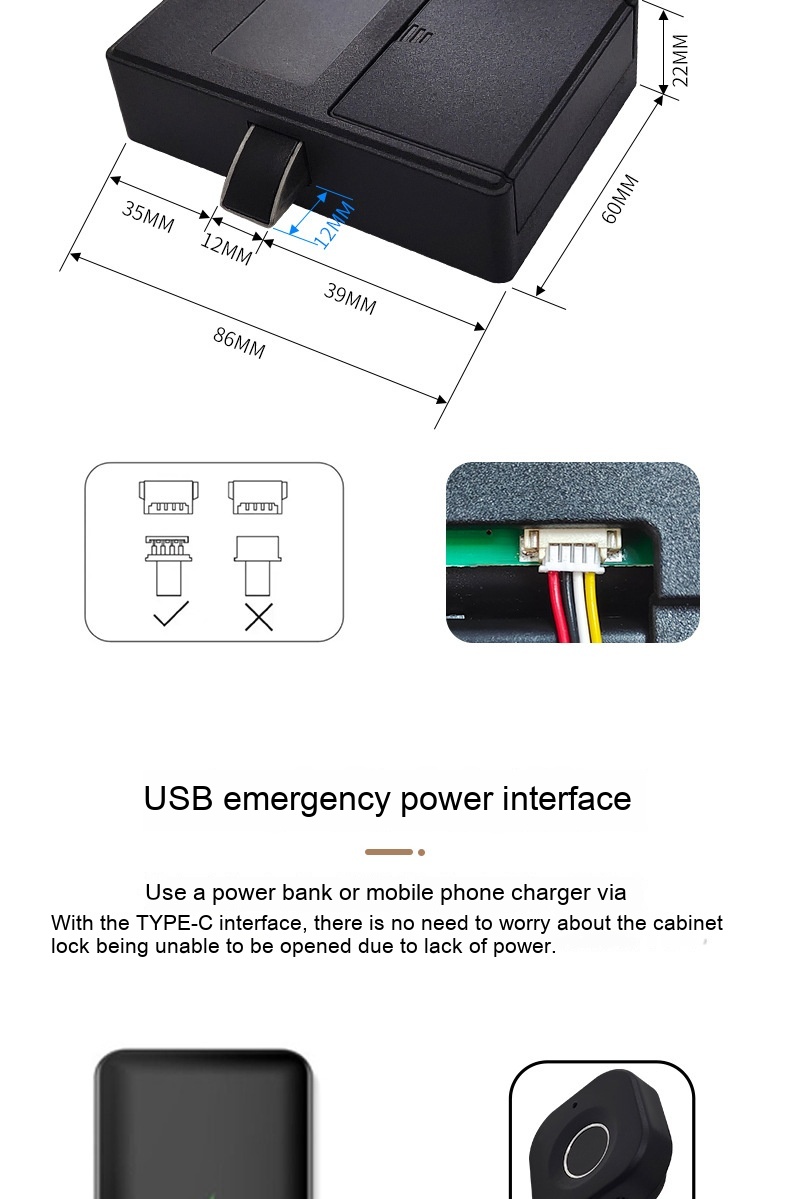 22MM
60MM
35MM
12MM
12MM
39MM
86MM

USB emergency power interface

Use a power bank or mobile phone charger via
With the TYPE-C interface, there is no need to worry about the cabinet lock being unable to be opened due to lack of power.