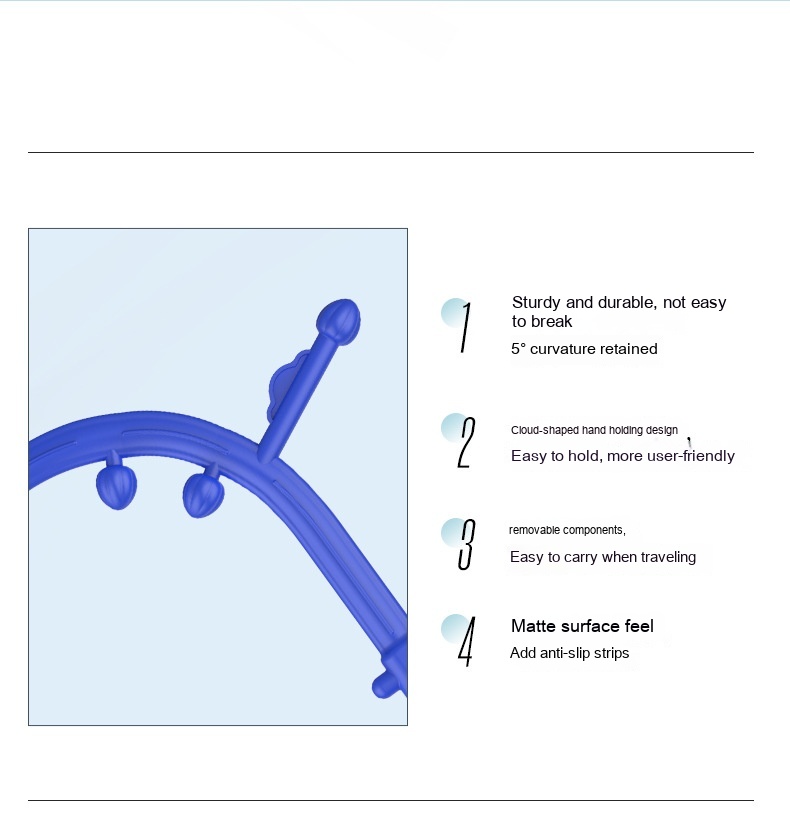 1
Sturdy and durable, not easy to break
5° curvature retained

2
Cloud-shaped hand holding design
Easy to hold, more user-friendly

3
removable components,
Easy to carry when traveling

4
Matte surface feel
Add anti-slip strips