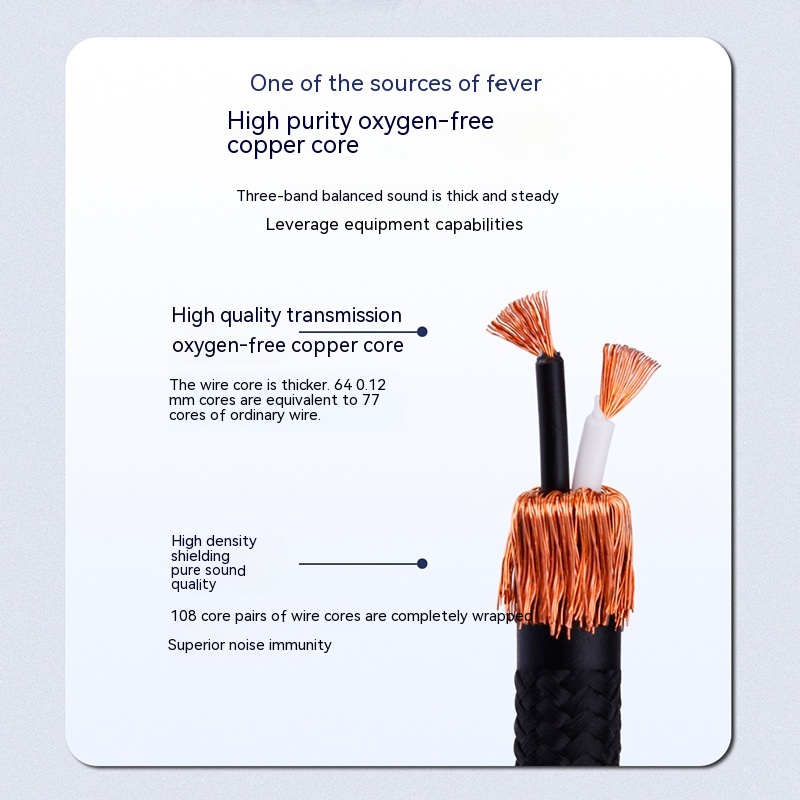 One of the sources of fever

High purity oxygen-free copper core

Three-band balanced sound is thick and steady

Leverage equipment capabilities

High quality transmission oxygen-free copper core

The wire core is thicker. 64 0.12 mm cores are equivalent to 77 cores of ordinary wire.

High density shielding pure sound quality

108 core pairs of wire cores are completely wrapped

Superior noise immunity