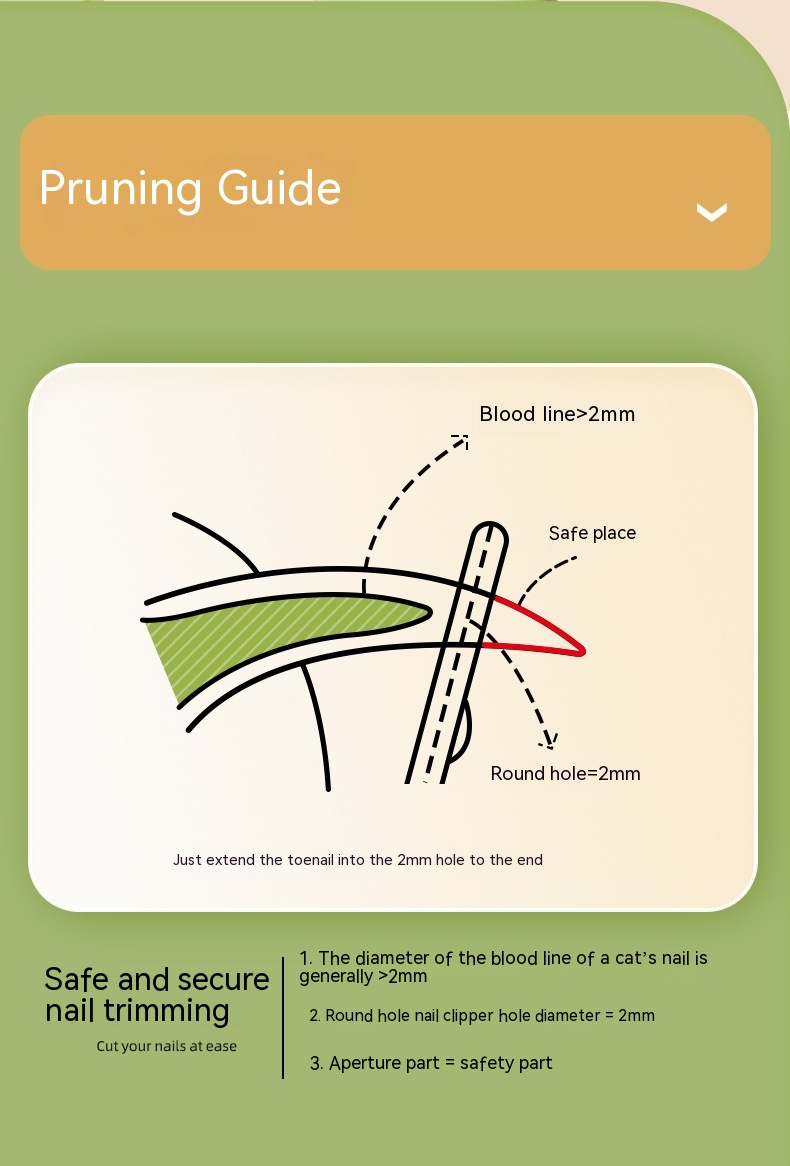 Pruning Guide

Blood line>2mm

Safe place

Round hole=2mm

Just extend the toenail into the 2mm hole to the end

Safe and secure nail trimming

Cut your nails at ease

1. The diameter of the blood line of a cat's nail is generally >2mm

2. Round hole nail clipper hole diameter = 2mm

3. Aperture part = safety part