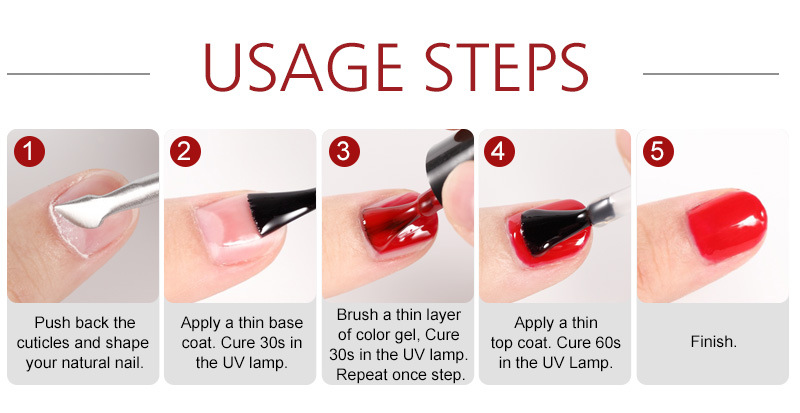 USAGE STEPS

1

Push back the cuticles and shape your natural nail.

2

Apply a thin base coat. Cure 30s in the UV lamp.

3

Brush a thin layer of color gel, Cure 30s in the UV lamp. Repeat once step.

4

Apply a thin top coat. Cure 60s in the UV Lamp.

5

Finish.