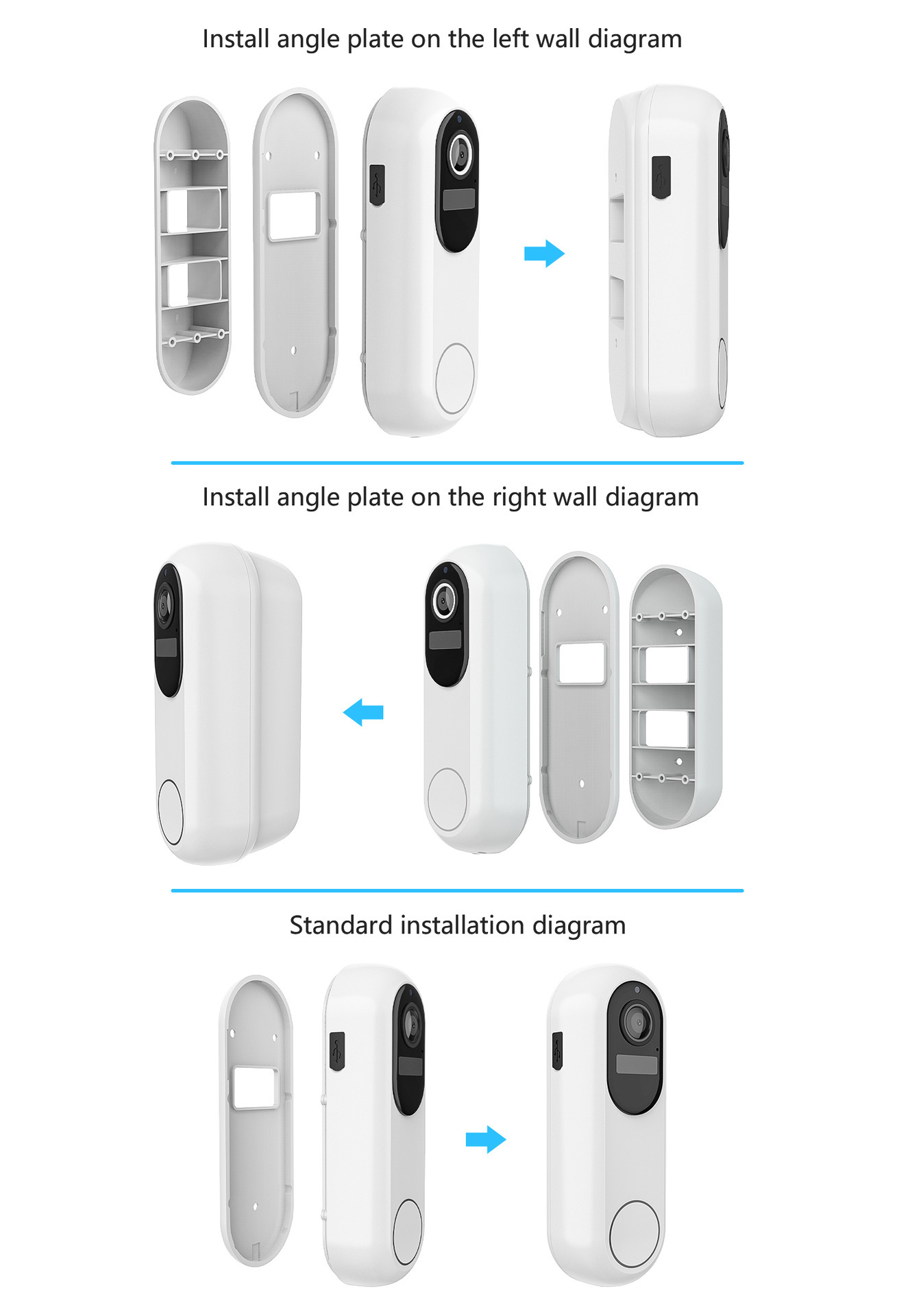 Install angle plate on the left wall diagram

Install angle plate on the right wall diagram

Standard installation diagram