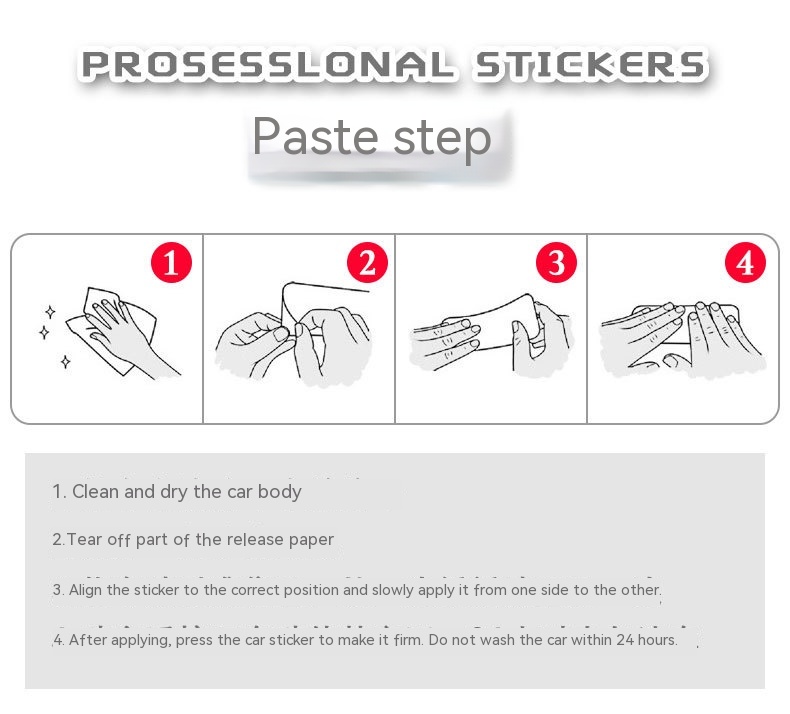 PROSESSLONAL STICKERS

Paste step

1

2

3

4

1. Clean and dry the car body

2.Tear off part of the release paper

3. Align the sticker to the correct position and slowly apply it from one side to the other.

4. After applying, press the car sticker to make it firm. Do not wash the car within 24 hours.