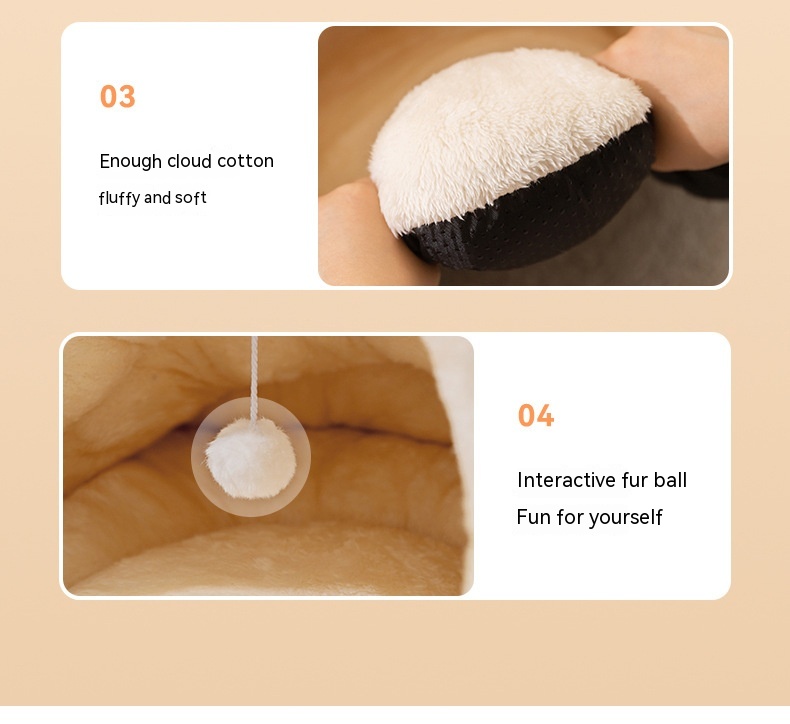 03

Enough cloud cotton

fluffy and soft

04

Interactive fur ball

Fun for yourself