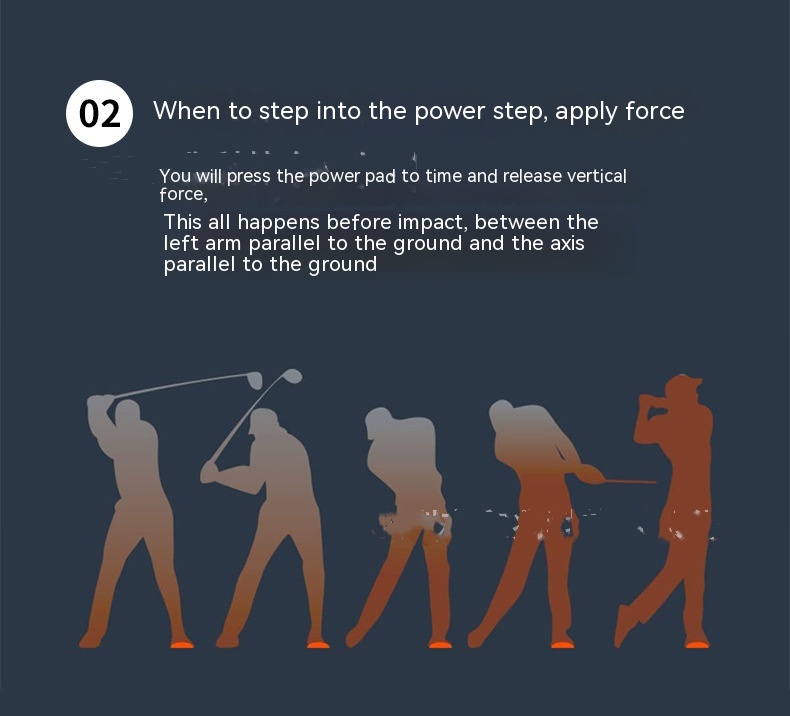 02 When to step into the power step, apply force

You will press the power pad to time and release vertical force,

This all happens before impact, between the left arm parallel to the ground and the axis parallel to the ground