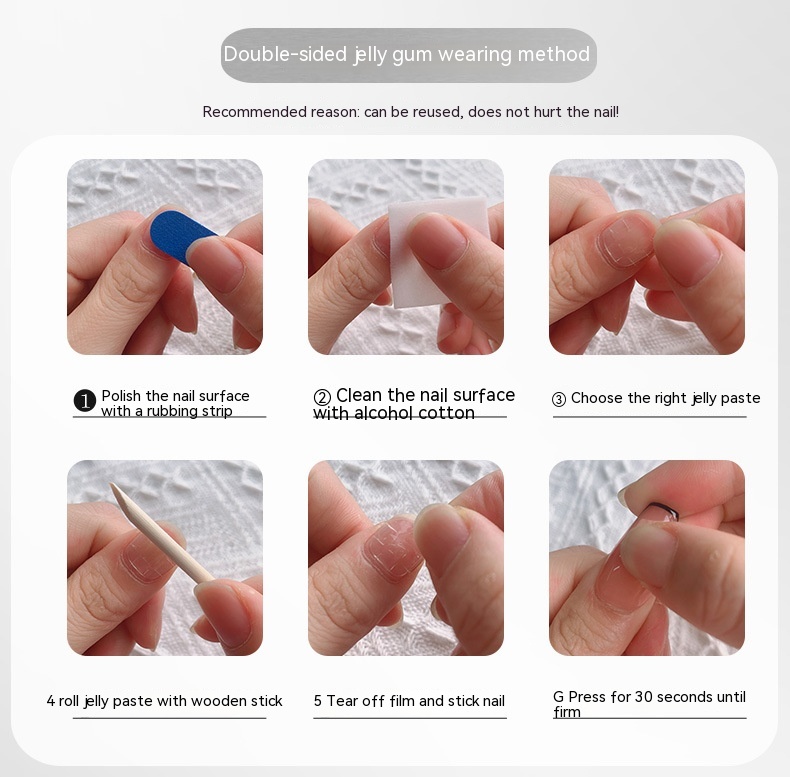 Double-sided jelly gum wearing method

Recommended reason: can be reused, does not hurt the nail!

❶ Polish the nail surface with a rubbing strip

② Clean the nail surface with alcohol cotton

③ Choose the right jelly paste

4 roll jelly paste with wooden stick

5 Tear off film and stick nail

G Press for 30 seconds until firm