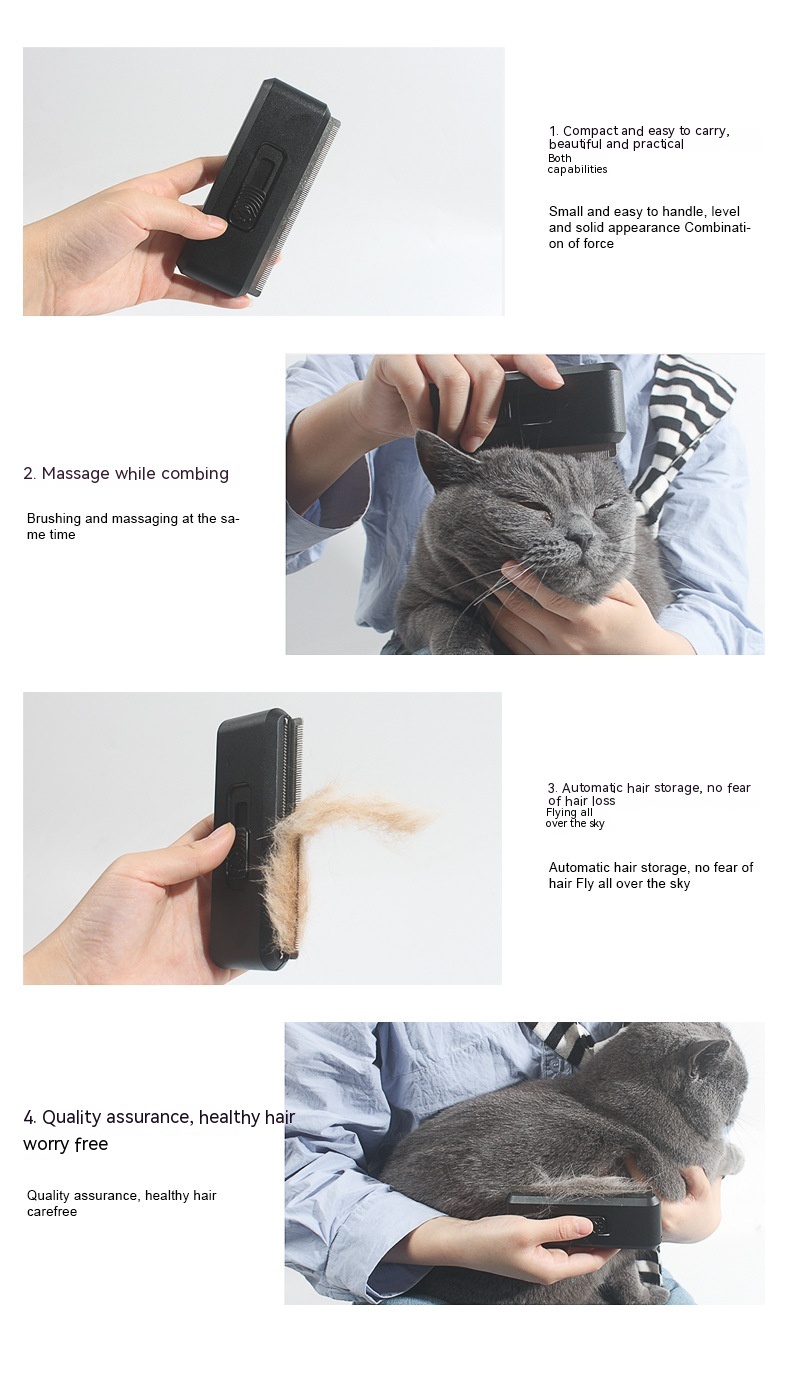 1. Compact and easy to carry, beautiful and practical
Both capabilities

Small and easy to handle, level and solid appearance Combination of force

2. Massage while combing

Brushing and massaging at the same time

3. Automatic hair storage, no fear of hair loss
Flying all over the sky

Automatic hair storage, no fear of hair Fly all over the sky

4. Quality assurance, healthy hair worry free

Quality assurance, healthy hair carefree