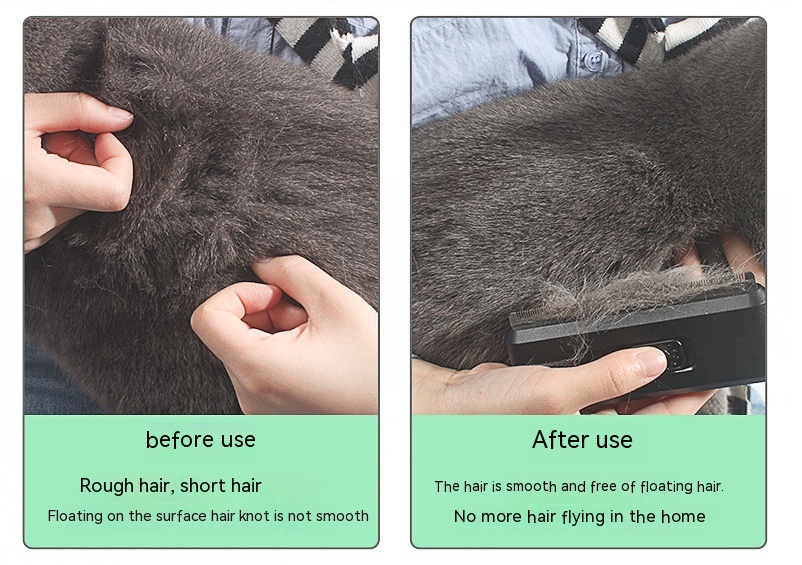 before use

Rough hair, short hair

Floating on the surface hair knot is not smooth

After use

The hair is smooth and free of floating hair.

No more hair flying in the home