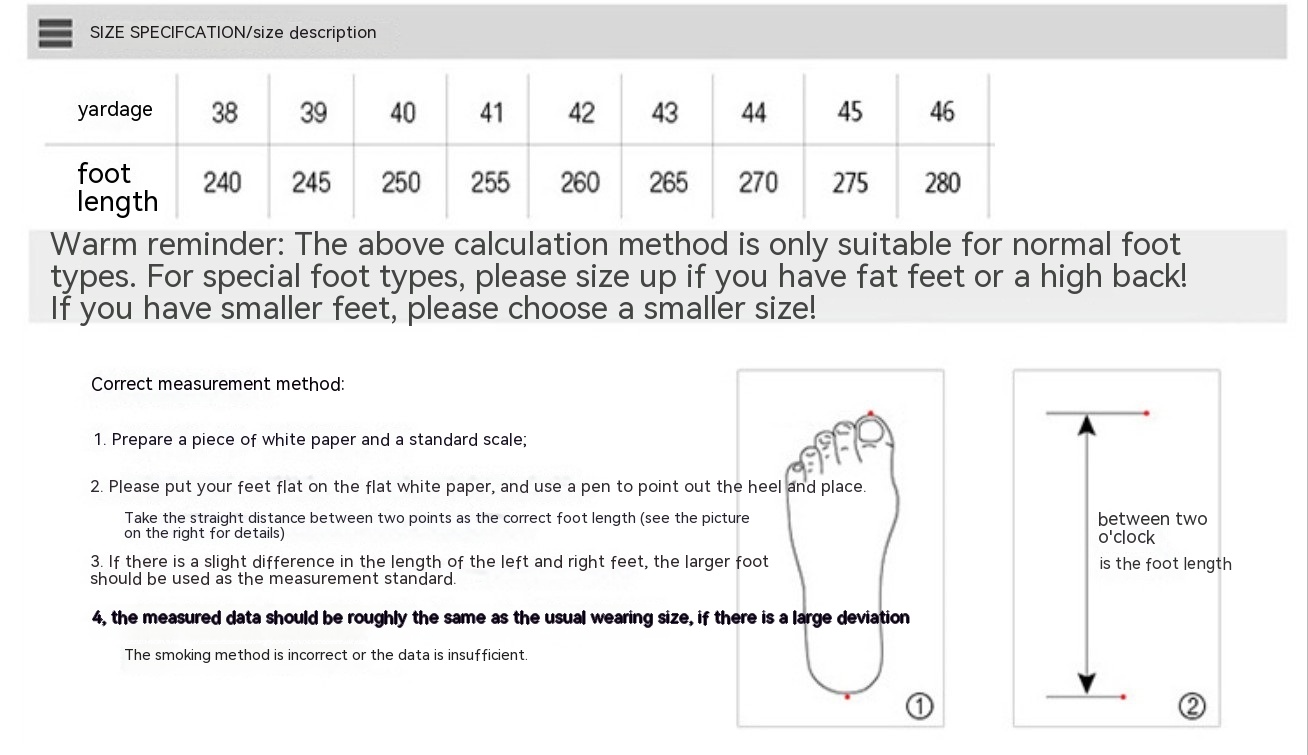 SIZE SPECIFCATION/size description

| yardage | 38 | 39 | 40 | 41 | 42 | 43 | 44 | 45 | 46 |
|---|---|---|---|---|---|---|---|---|---|
| foot length | 240 | 245 | 250 | 255 | 260 | 265 | 270 | 275 | 280 |

Warm reminder: The above calculation method is only suitable for normal foot types. For special foot types, please size up if you have fat feet or a high back! If you have smaller feet, please choose a smaller size!

Correct measurement method:

1. Prepare a piece of white paper and a standard scale;

2. Please put your feet flat on the flat white paper, and use a pen to point out the heel and place.

Take the straight distance between two points as the correct foot length (see the picture on the right for details)

3. If there is a slight difference in the length of the left and right feet, the larger foot should be used as the measurement standard.

4, the measured data should be roughly the same as the usual wearing size, if there is a large deviation

The smoking method is incorrect or the data is insufficient.

①

between two o'clock
is the foot length

②