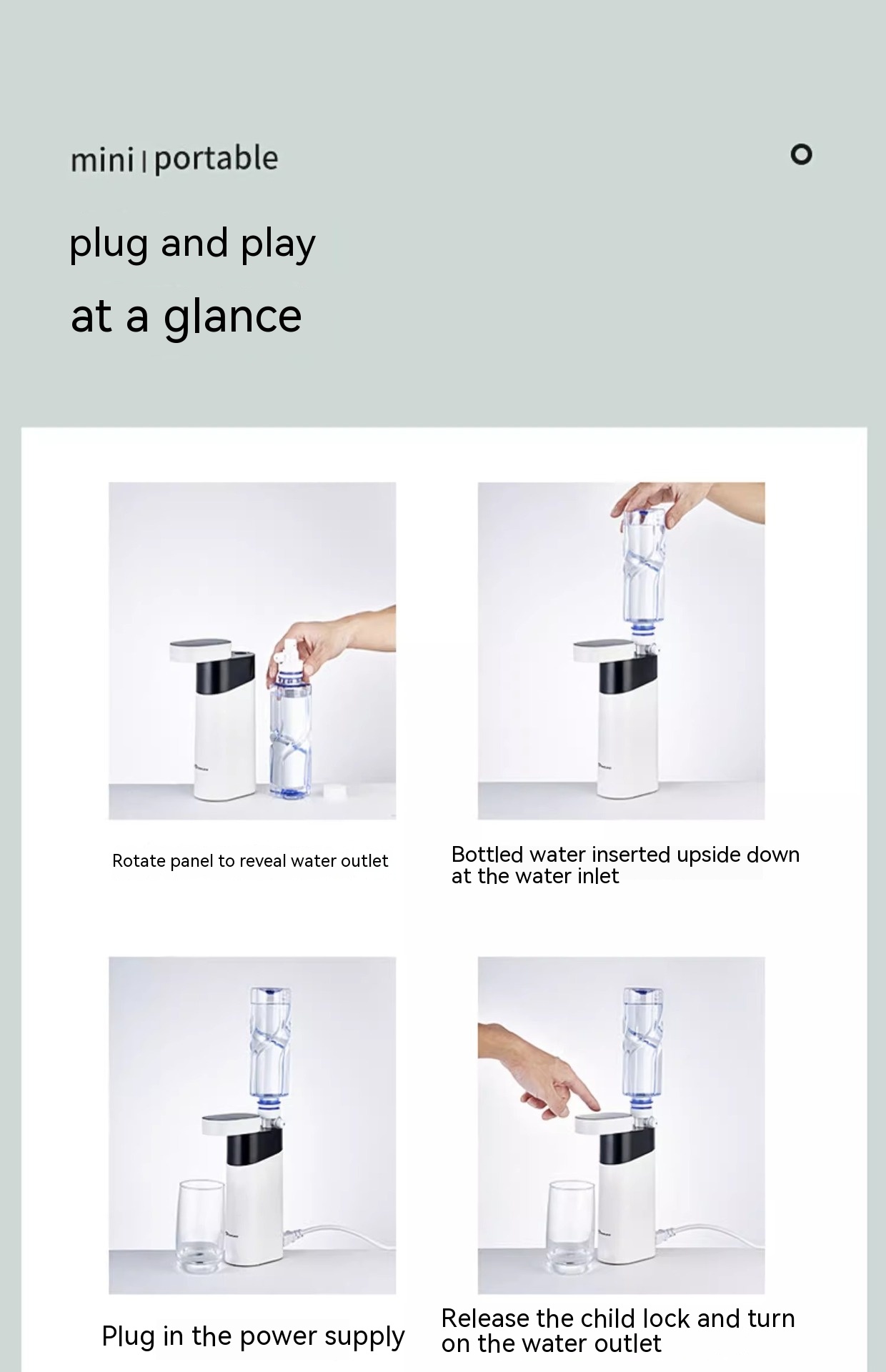 mini | portable

plug and play

at a glance

Rotate panel to reveal water outlet

Bottled water inserted upside down at the water inlet

Plug in the power supply

Release the child lock and turn on the water outlet