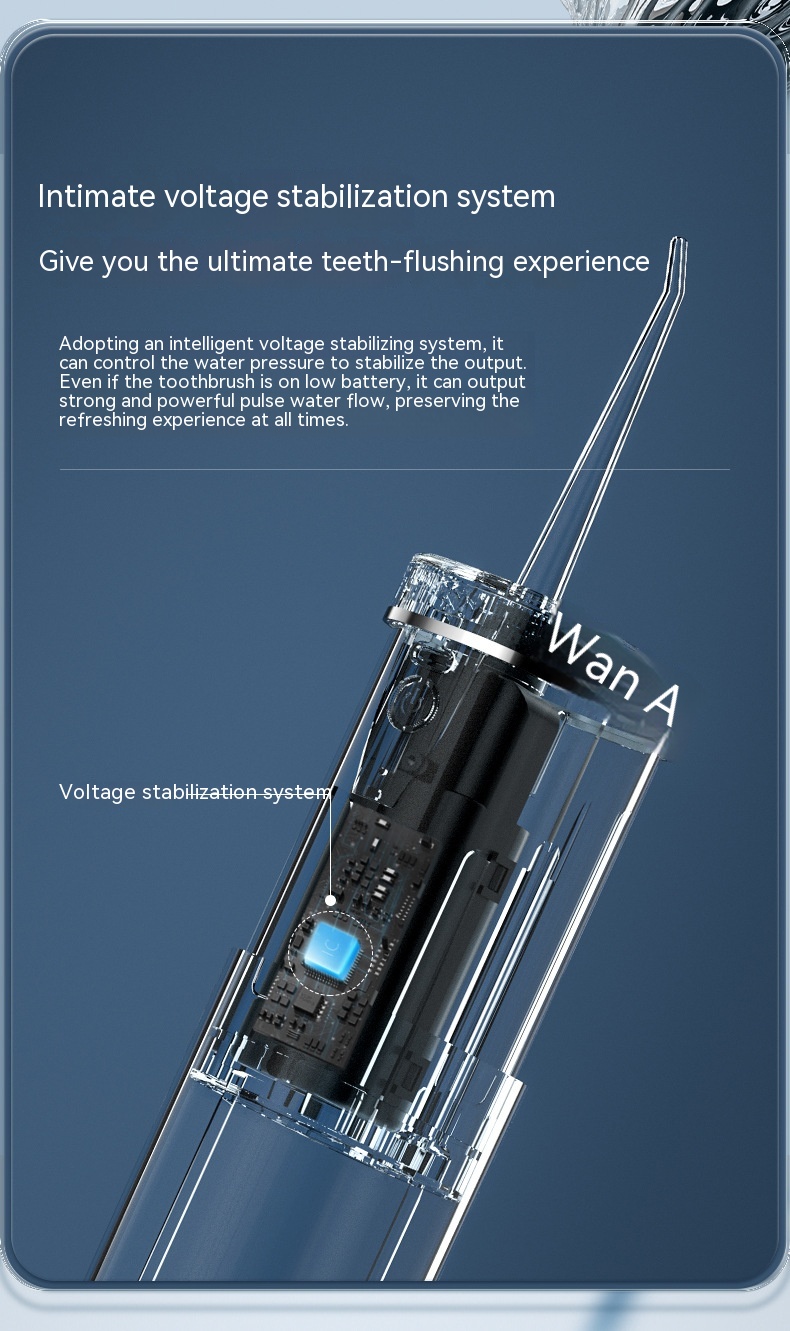 Intimate voltage stabilization system

Give you the ultimate teeth-flushing experience

Adopting an intelligent voltage stabilizing system, it can control the water pressure to stabilize the output. Even if the toothbrush is on low battery, it can output strong and powerful pulse water flow, preserving the refreshing experience at all times.

Wan A

Voltage stabilization system