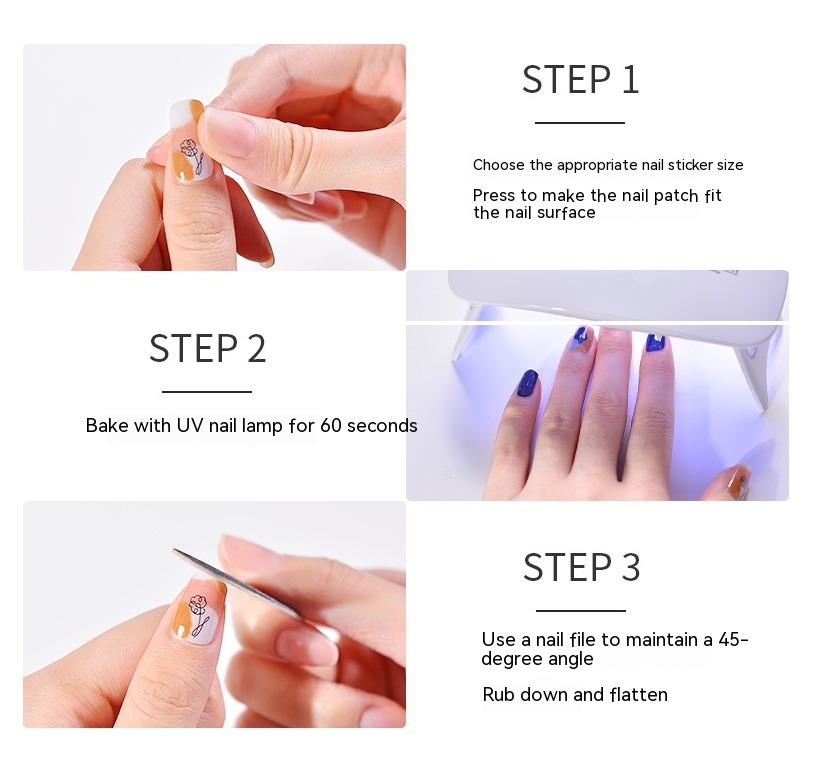 STEP 1

Choose the appropriate nail sticker size

Press to make the nail patch fit the nail surface

STEP 2

Bake with UV nail lamp for 60 seconds

STEP 3

Use a nail file to maintain a 45-degree angle

Rub down and flatten