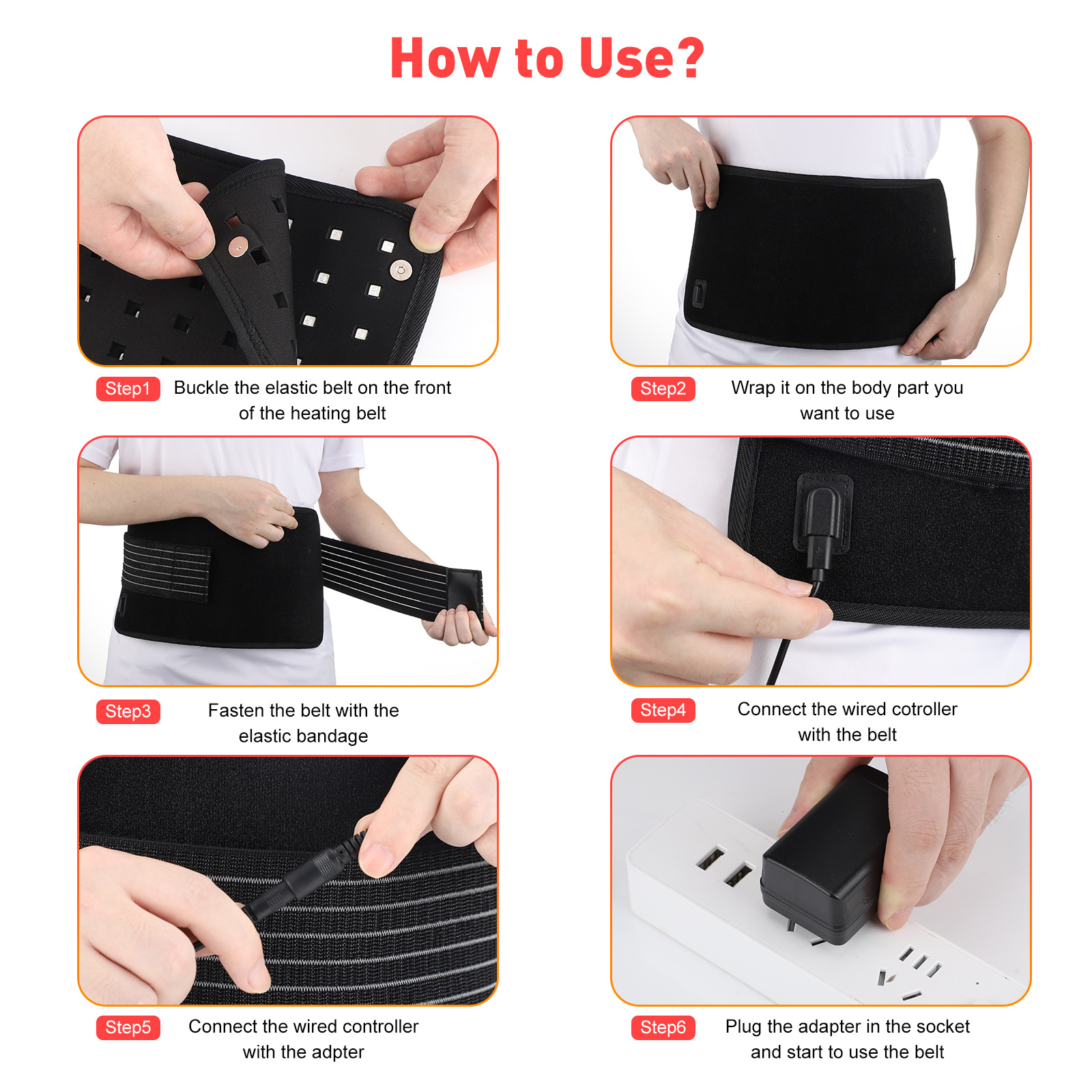 How to Use?

Step1 Buckle the elastic belt on the front of the heating belt

Step2 Wrap it on the body part you want to use

Step3 Fasten the belt with the elastic bandage

Step4 Connect the wired cotroller with the belt

Step5 Connect the wired controller with the adpter

Step6 Plug the adapter in the socket and start to use the belt