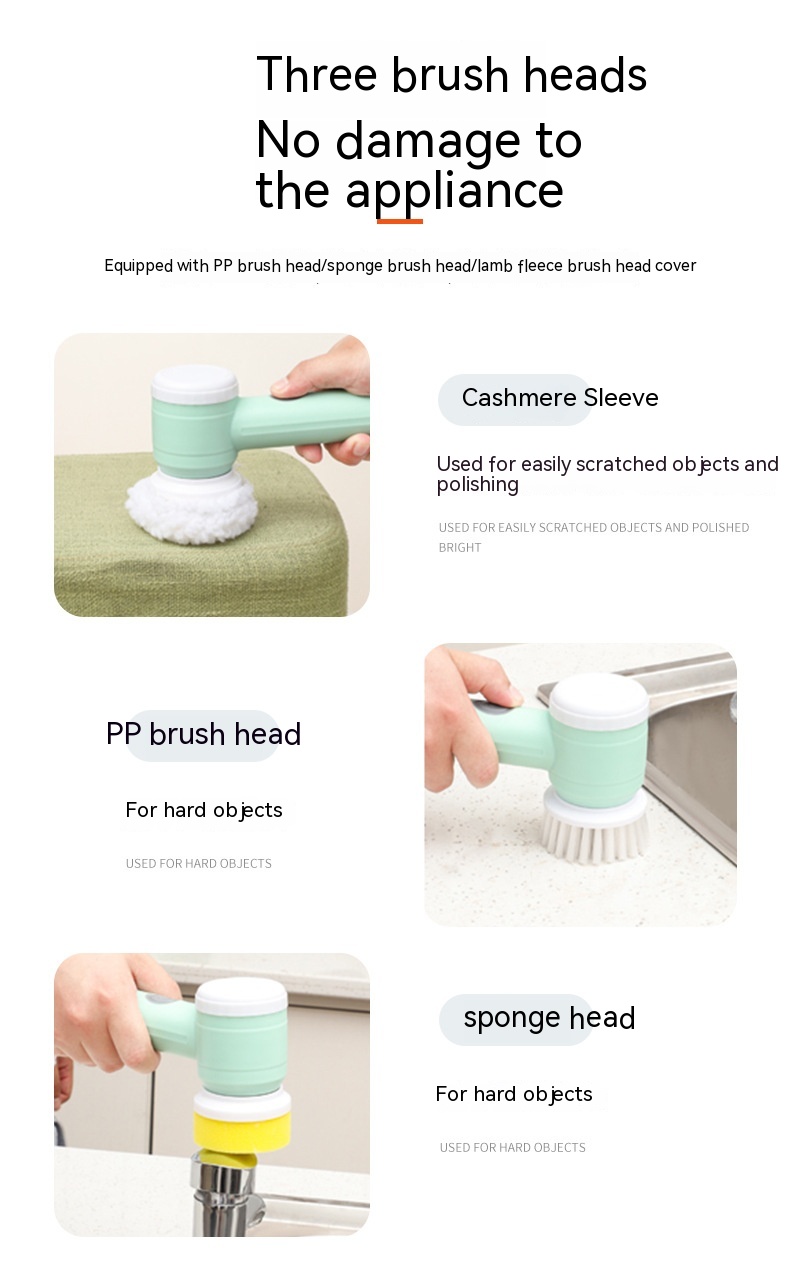 Three brush heads
No damage to the appliance

Equipped with PP brush head/sponge brush head/lamb fleece brush head cover

Cashmere Sleeve

Used for easily scratched objects and polishing

USED FOR EASILY SCRATCHED OBJECTS AND POLISHED BRIGHT

PP brush head

For hard objects

USED FOR HARD OBJECTS

sponge head

For hard objects

USED FOR HARD OBJECTS